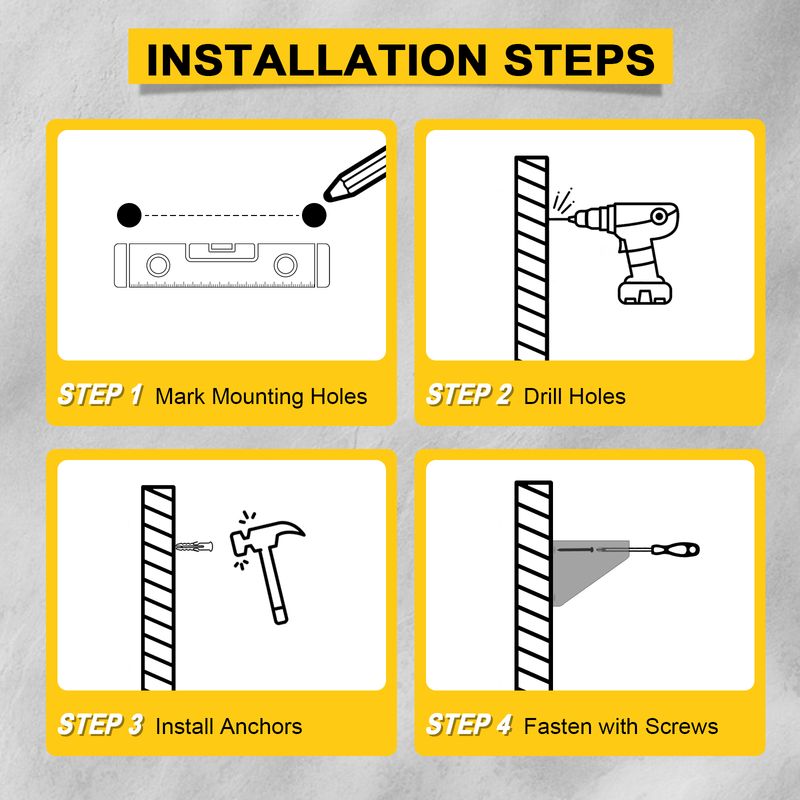 INSTALLATION STEPS

STEP 1 Mark Mounting Holes

STEP 2 Drill Holes

STEP 3 Install Anchors

STEP 4 Fasten with Screws