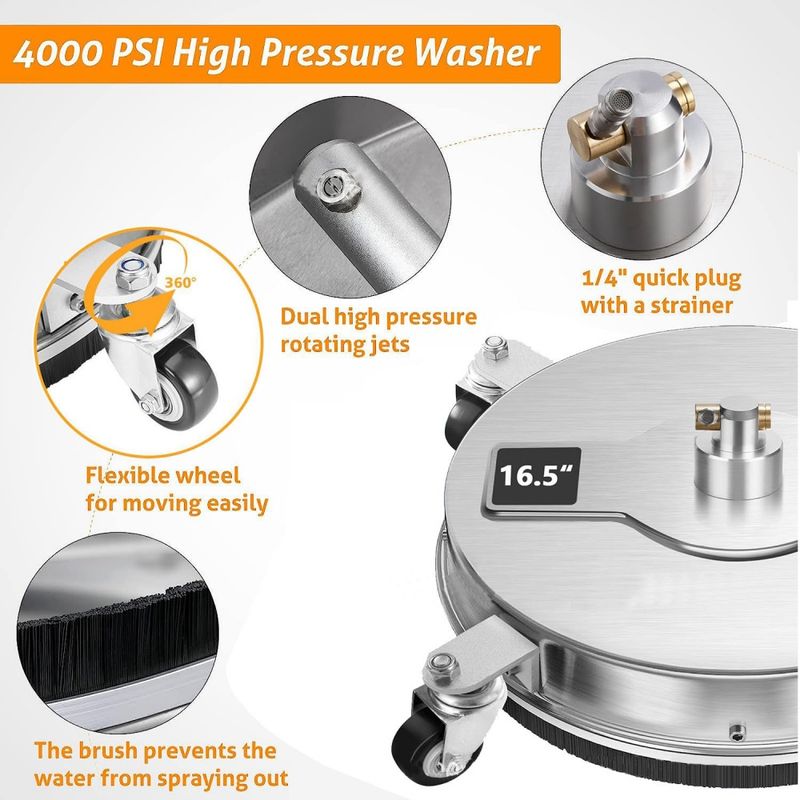 4000 PSI High Pressure Washer

360°

Dual high pressure rotating jets

1/4" quick plug with a strainer

Flexible wheel for moving easily

16.5"

The brush prevents the water from spraying out