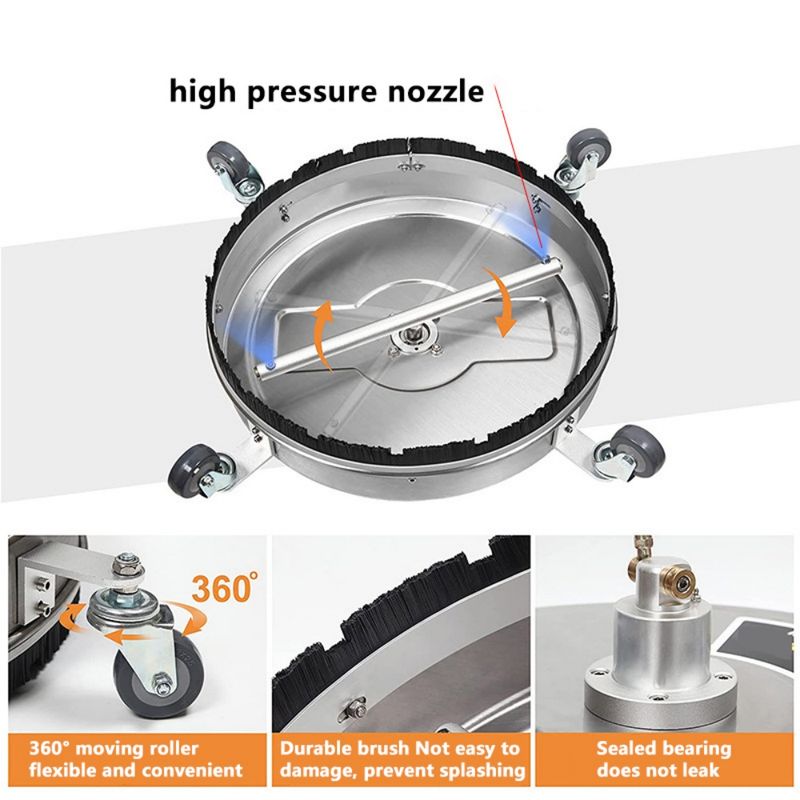 high pressure nozzle

360°

360° moving roller flexible and convenient

Durable brush Not easy to damage, prevent splashing

Sealed bearing does not leak