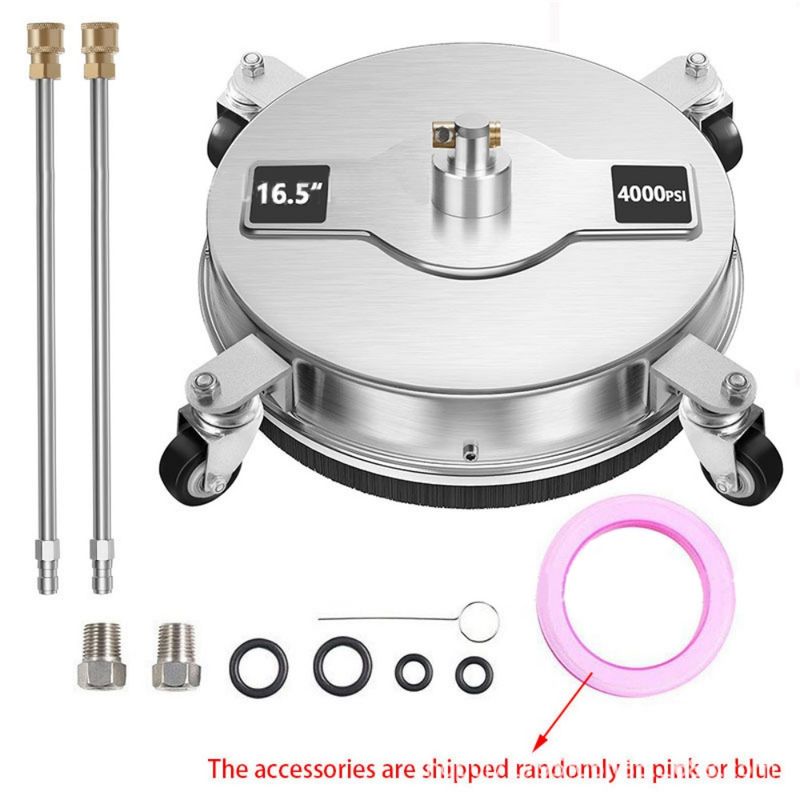 16.5"

4000PSI

The accessories are shipped randomly in pink or blue