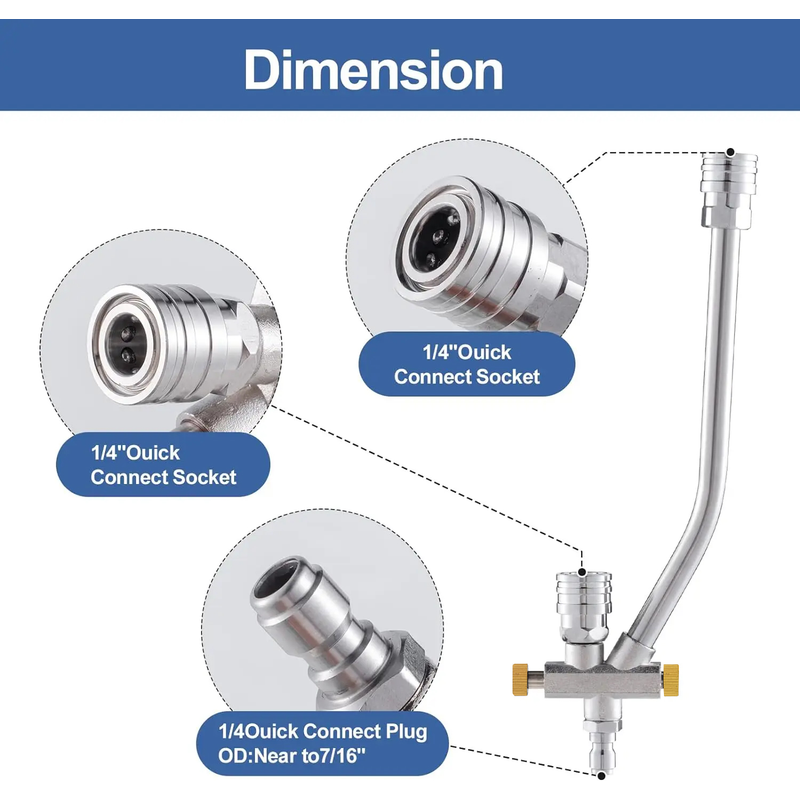 Dimension

1/4"Ouick Connect Socket

1/4"Ouick Connect Socket

1/4Ouick Connect Plug OD:Near to7/16"