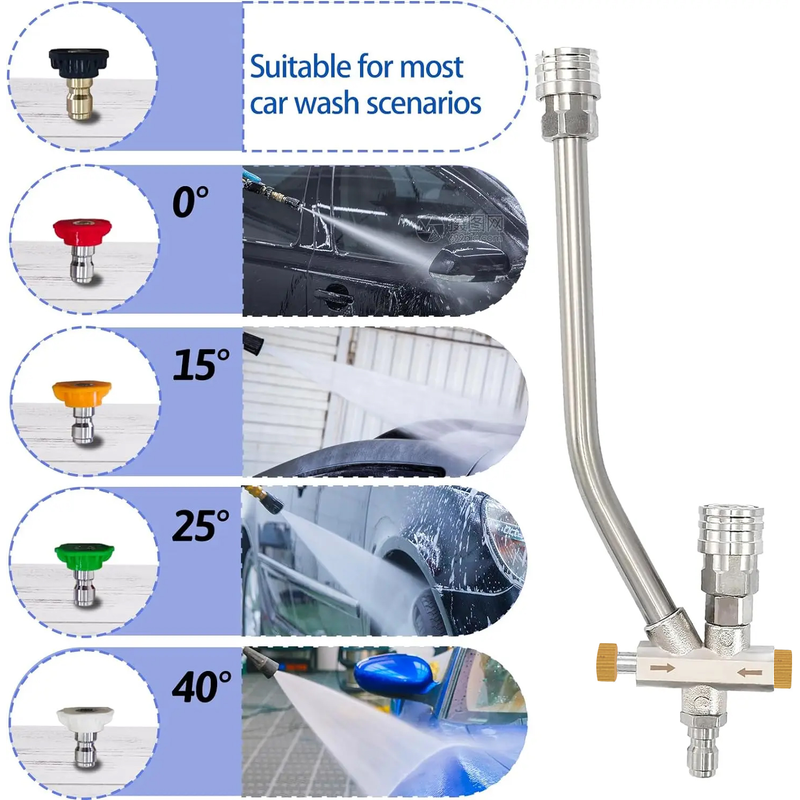 Suitable for most car wash scenarios

0°

15°

25°

40°