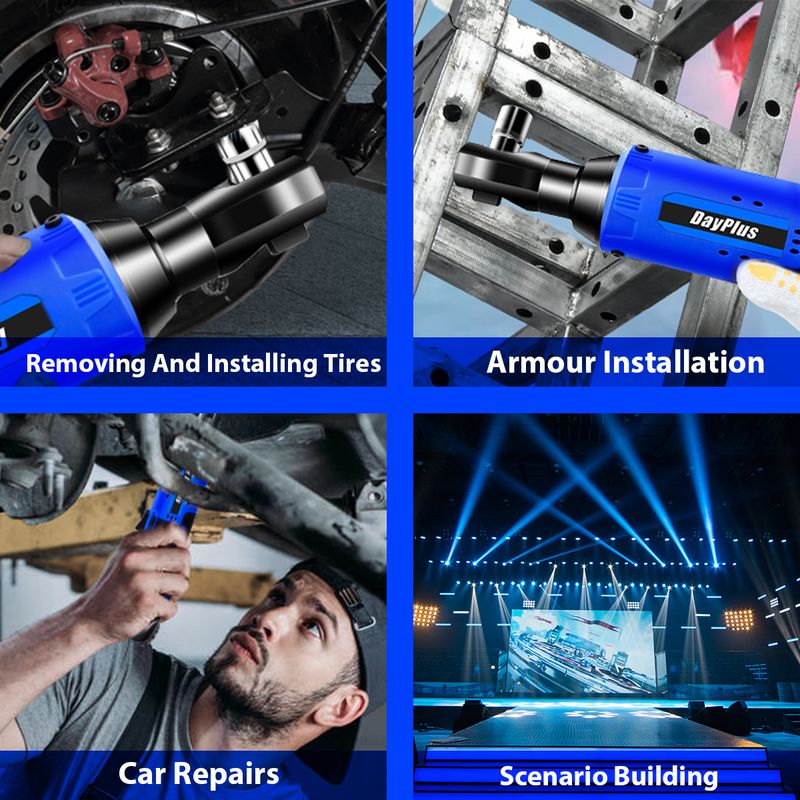 Removing And Installing Tires

DayPlus

Armour Installation

Car Repairs

Scenario Building