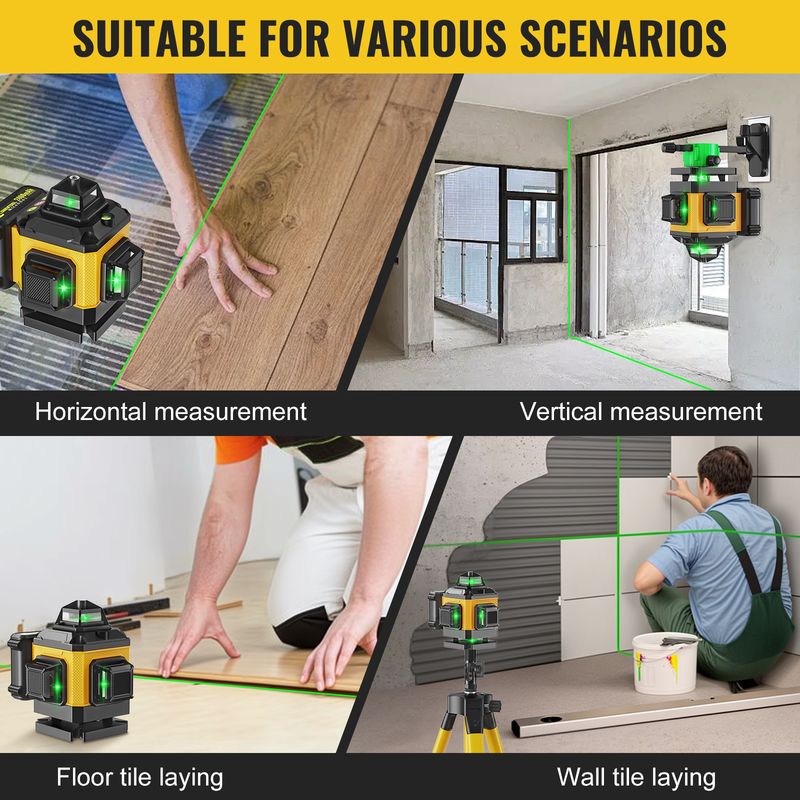 SUITABLE FOR VARIOUS SCENARIOS

Horizontal measurement

Vertical measurement

Floor tile laying

Wall tile laying