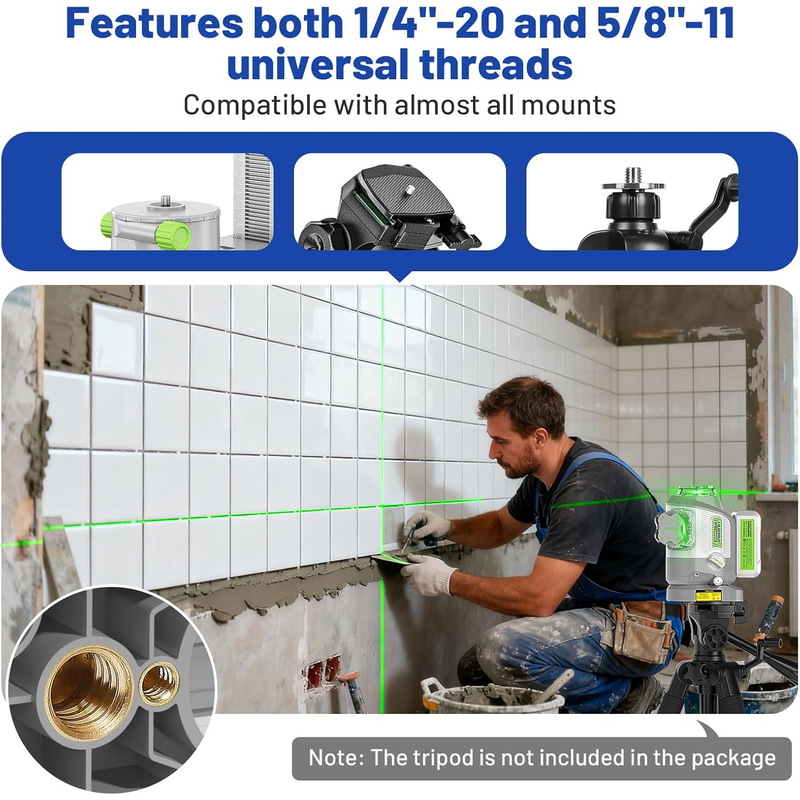 Features both 1/4"-20 and 5/8"-11 universal threads

Compatible with almost all mounts

Note: The tripod is not included in the package