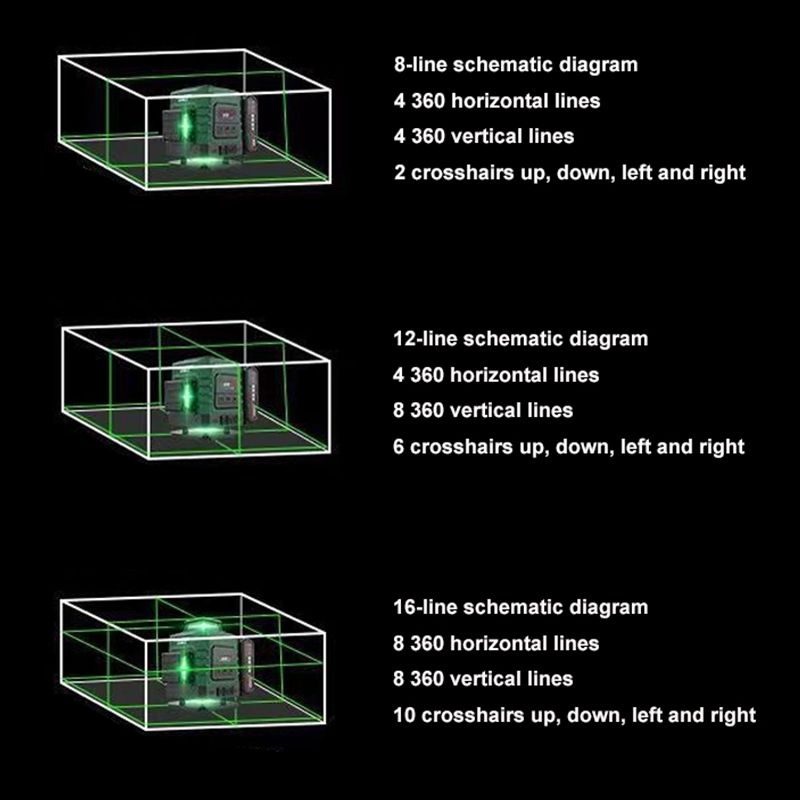 8-line schematic diagram
4 360 horizontal lines
4 360 vertical lines
2 crosshairs up, down, left and right

12-line schematic diagram
4 360 horizontal lines
8 360 vertical lines
6 crosshairs up, down, left and right

16-line schematic diagram
8 360 horizontal lines
8 360 vertical lines
10 crosshairs up, down, left and right