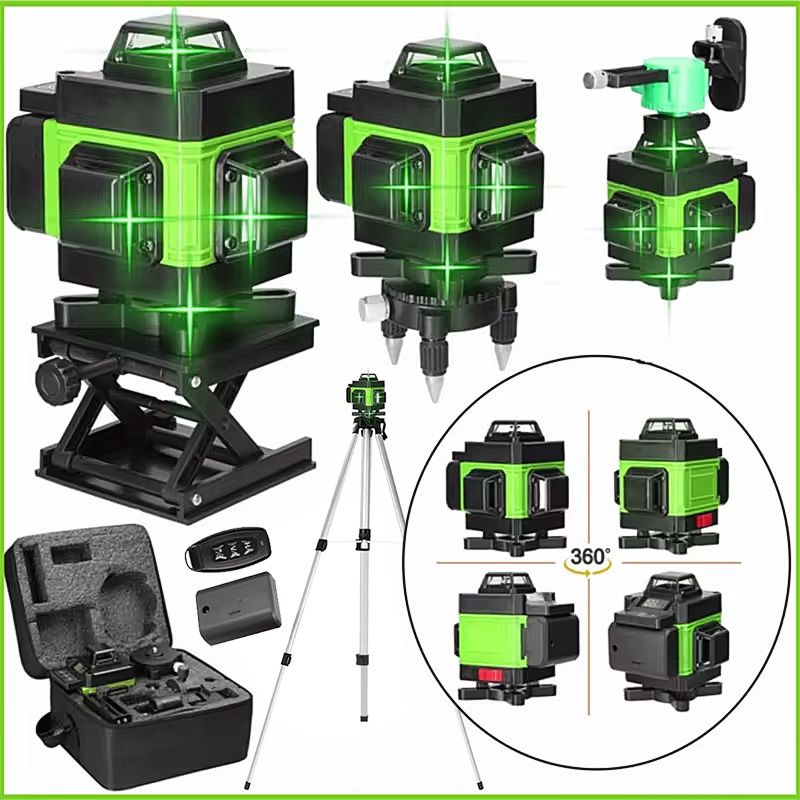 360°