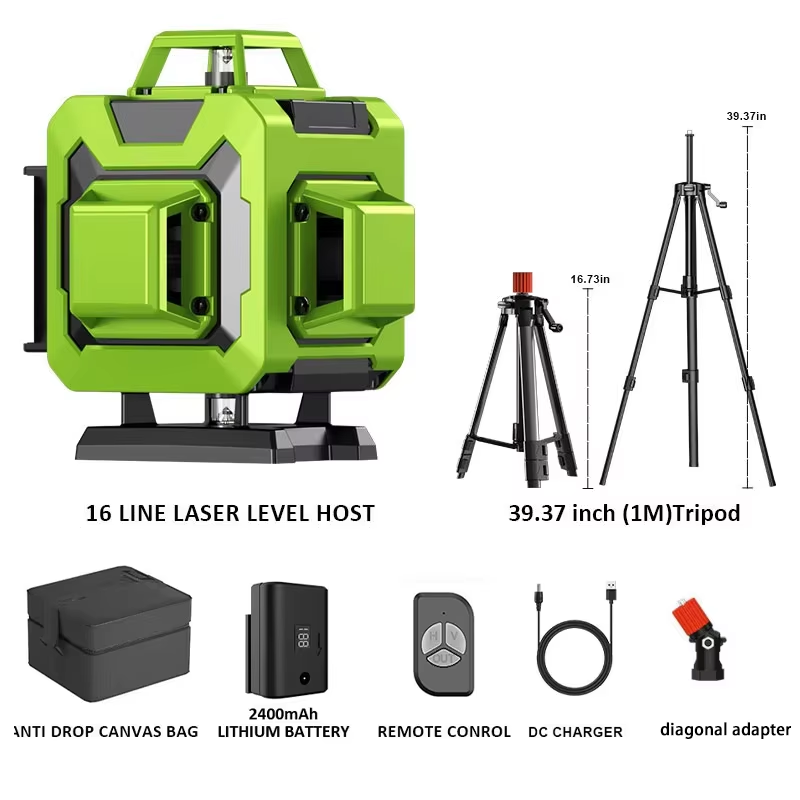 39.37in

16.73in

16 LINE LASER LEVEL HOST

39.37 inch (1M)Tripod

88

H V
OUT

ANTI DROP CANVAS BAG

2400mAh
LITHIUM BATTERY

REMOTE CONROL

DC CHARGER

diagonal adapter