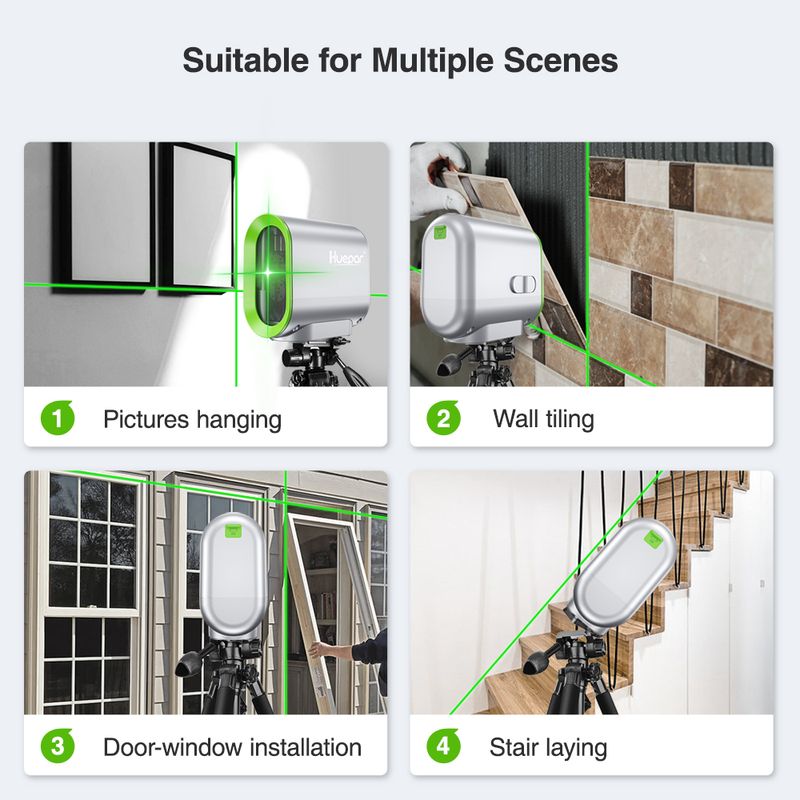 Suitable for Multiple Scenes

Huepar

1 Pictures hanging

2 Wall tiling

3 Door-window installation

4 Stair laying