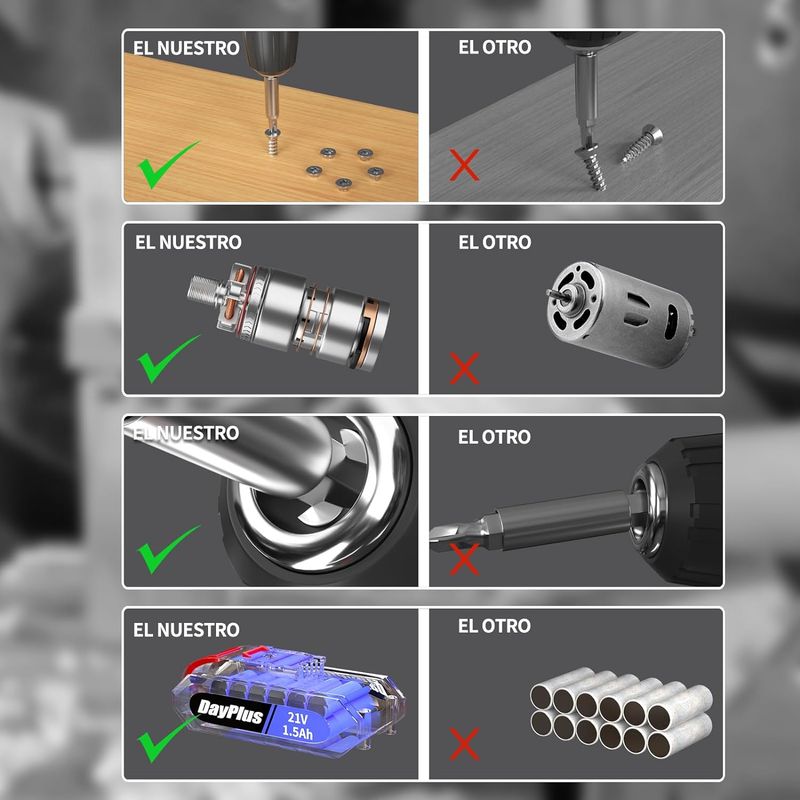 EL NUESTRO

EL OTRO

EL NUESTRO

EL OTRO

EL NUESTRO

EL OTRO

EL NUESTRO

DayPlus 21V 1.5Ah

EL OTRO