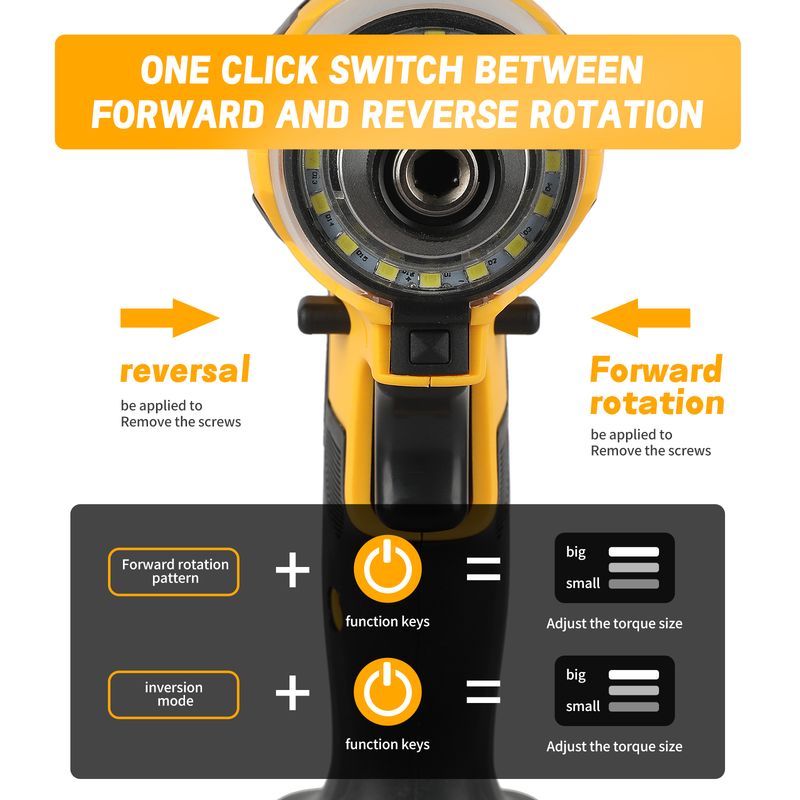 ONE CLICK SWITCH BETWEEN FORWARD AND REVERSE ROTATION

reversal
be applied to Remove the screws

Forward rotation
be applied to Remove the screws

Forward rotation pattern + function keys = big small Adjust the torque size

inversion mode + function keys = big small Adjust the torque size