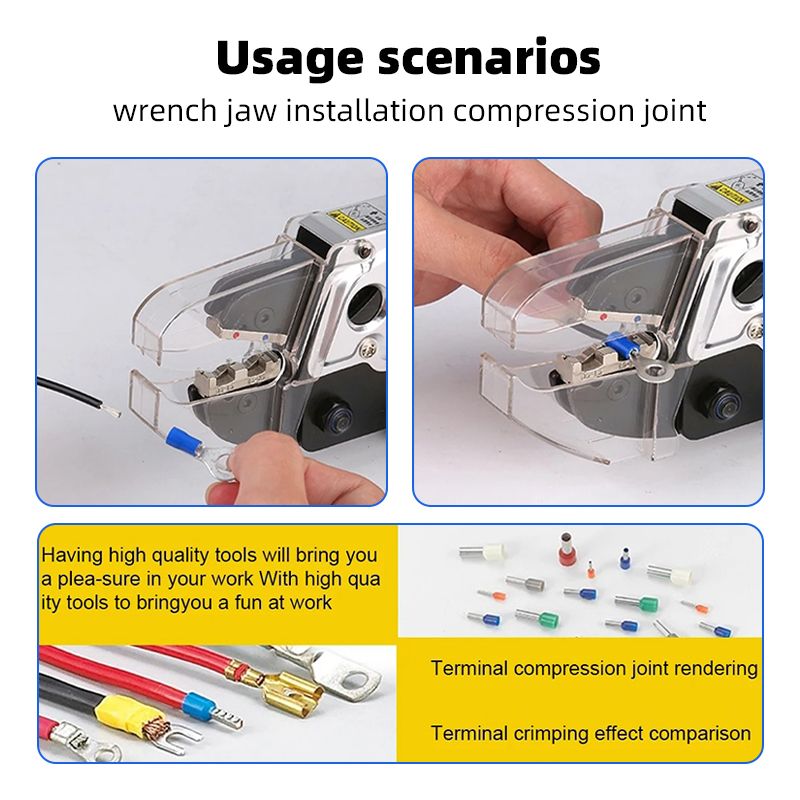 Usage scenarios
wrench jaw installation compression joint

CAUTION

CAUTION

Having high quality tools will bring you a plea-sure in your work With high qua ity tools to bringyou a fun at work

Terminal compression joint rendering

Terminal crimping effect comparison