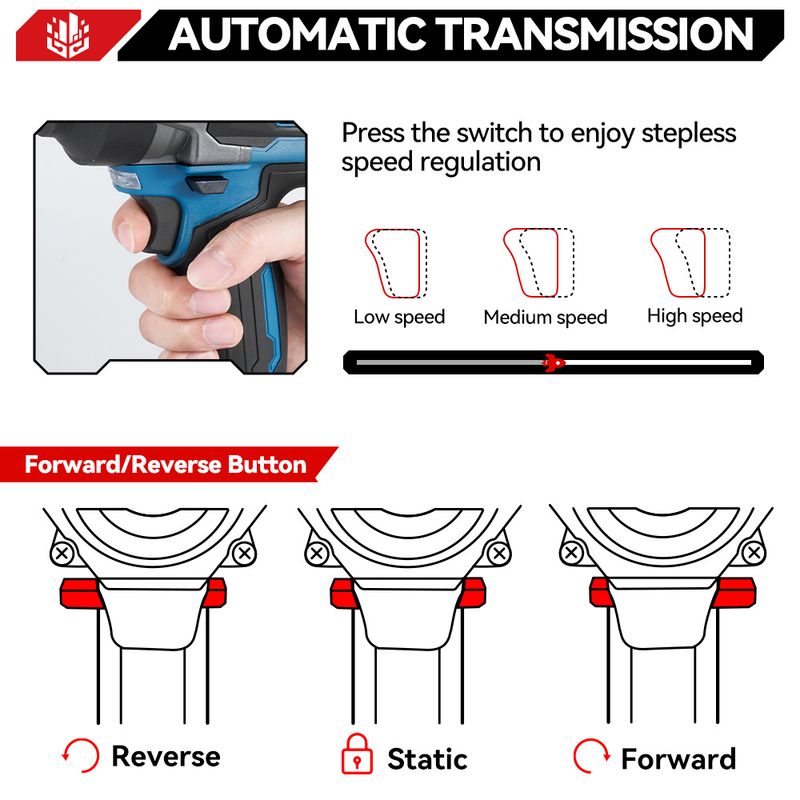 AUTOMATIC TRANSMISSION

Press the switch to enjoy stepless speed regulation

Low speed

Medium speed

High speed

Forward/Reverse Button

Reverse

Static

Forward