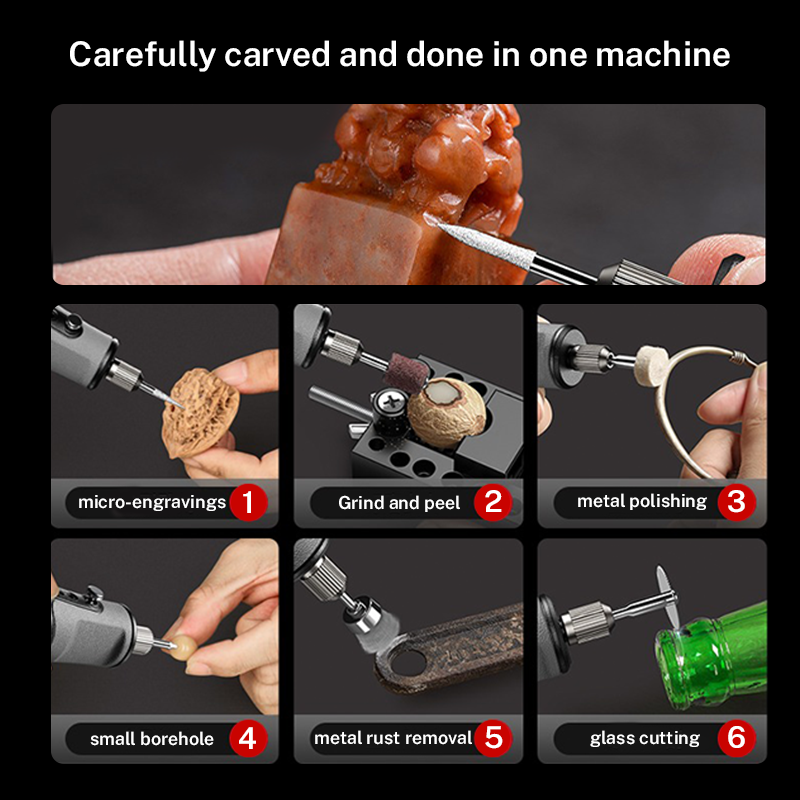 Carefully carved and done in one machine

micro-engravings 1

Grind and peel 2

metal polishing 3

small borehole 4

metal rust removal 5

glass cutting 6