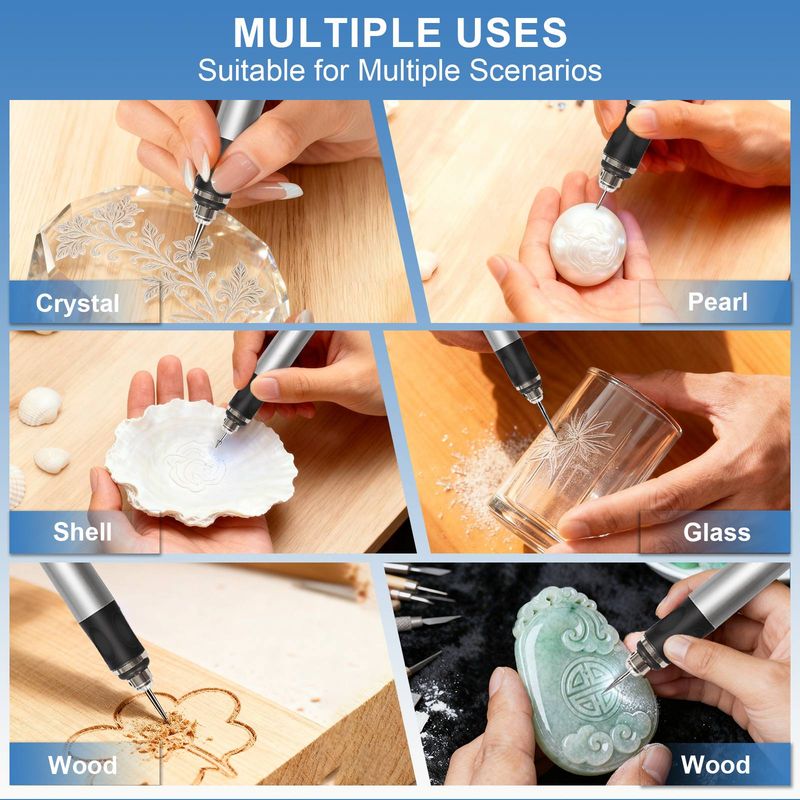 MULTIPLE USES
Suitable for Multiple Scenarios

Crystal

Pearl

Shell

Glass

Wood

Wood