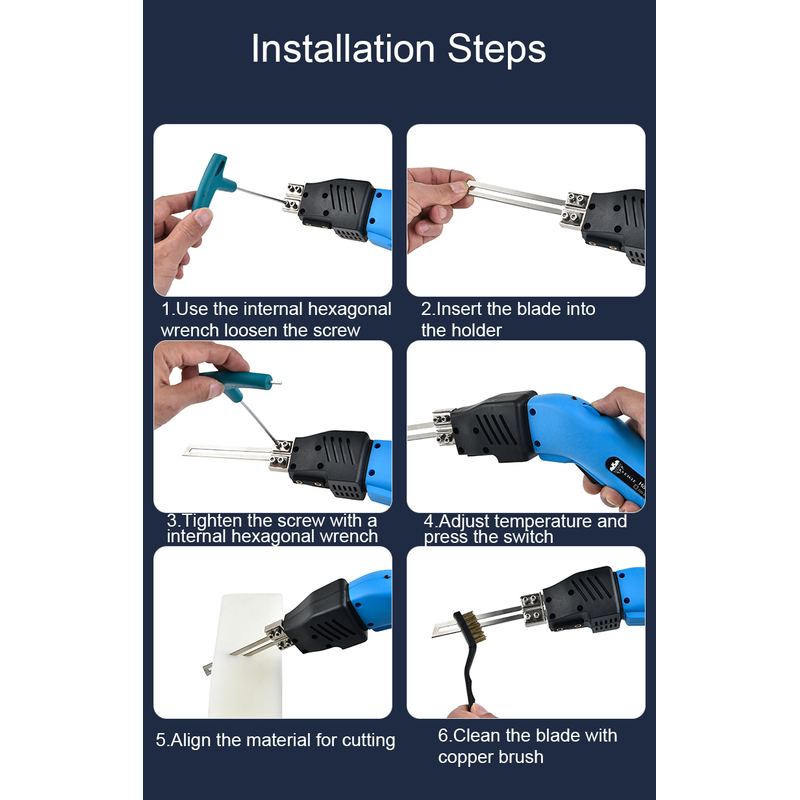 Installation Steps

1.Use the internal hexagonal wrench loosen the screw

2.Insert the blade into the holder

3.Tighten the screw with a internal hexagonal wrench

4.Adjust temperature and press the switch

5.Align the material for cutting

6.Clean the blade with copper brush