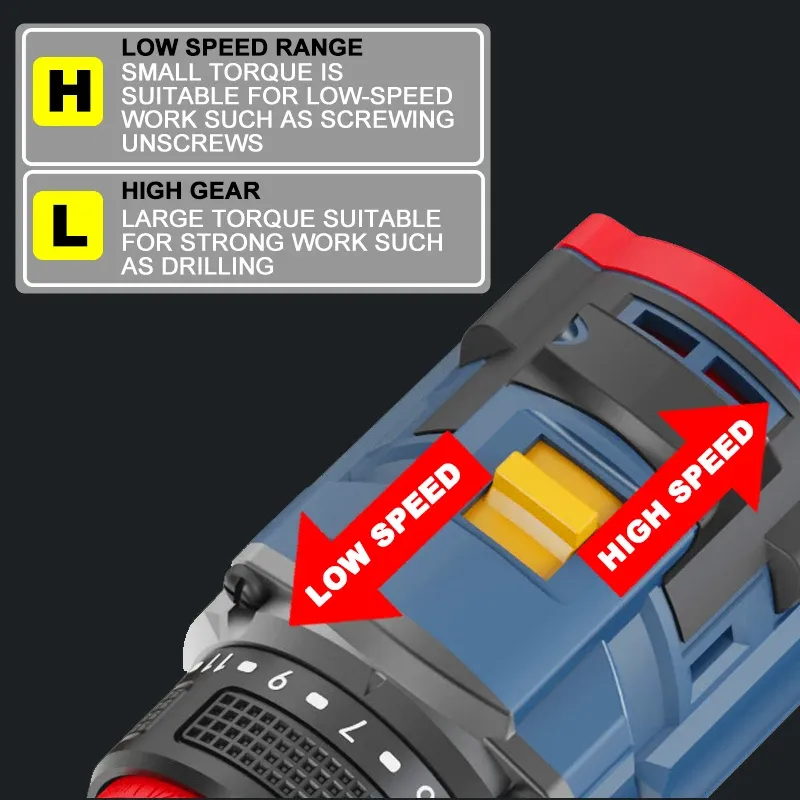 H
LOW SPEED RANGE
SMALL TORQUE IS SUITABLE FOR LOW-SPEED WORK SUCH AS SCREWING UNSCREWS

L
HIGH GEAR
LARGE TORQUE SUITABLE FOR STRONG WORK SUCH AS DRILLING

LOW SPEED

HIGH SPEED

11
9
7