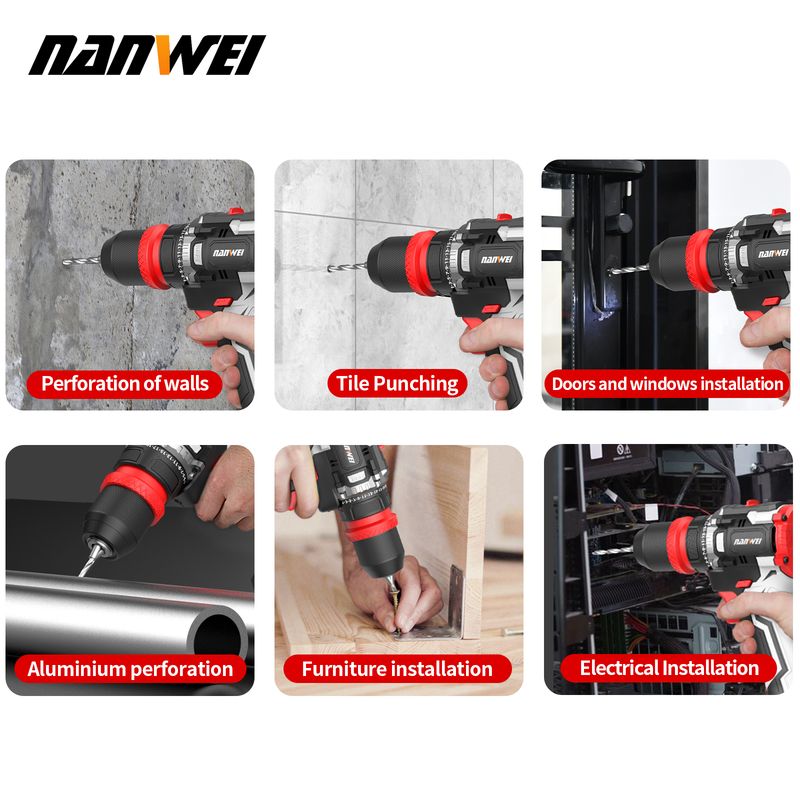 NANWEI

NANWEI
Perforation of walls

NANWEI
Tile Punching

NANWEI
Doors and windows installation

Aluminium perforation

NANWEI
Furniture installation

NANWEI
Electrical Installation