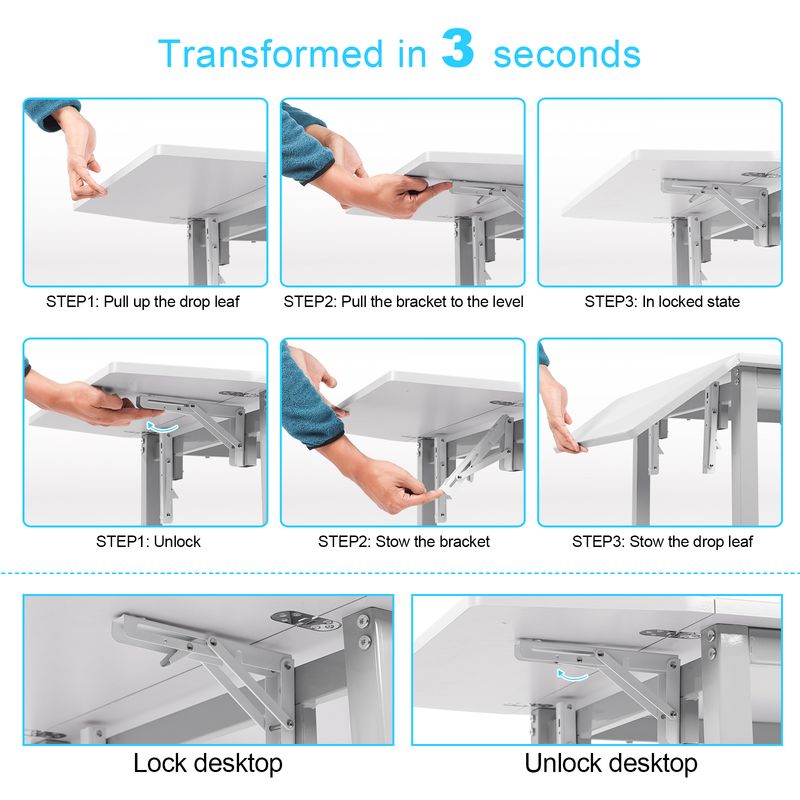 Transformed in 3 seconds

STEP1: Pull up the drop leaf

STEP2: Pull the bracket to the level

STEP3: In locked state

STEP1: Unlock

STEP2: Stow the bracket

STEP3: Stow the drop leaf

Lock desktop

Unlock desktop