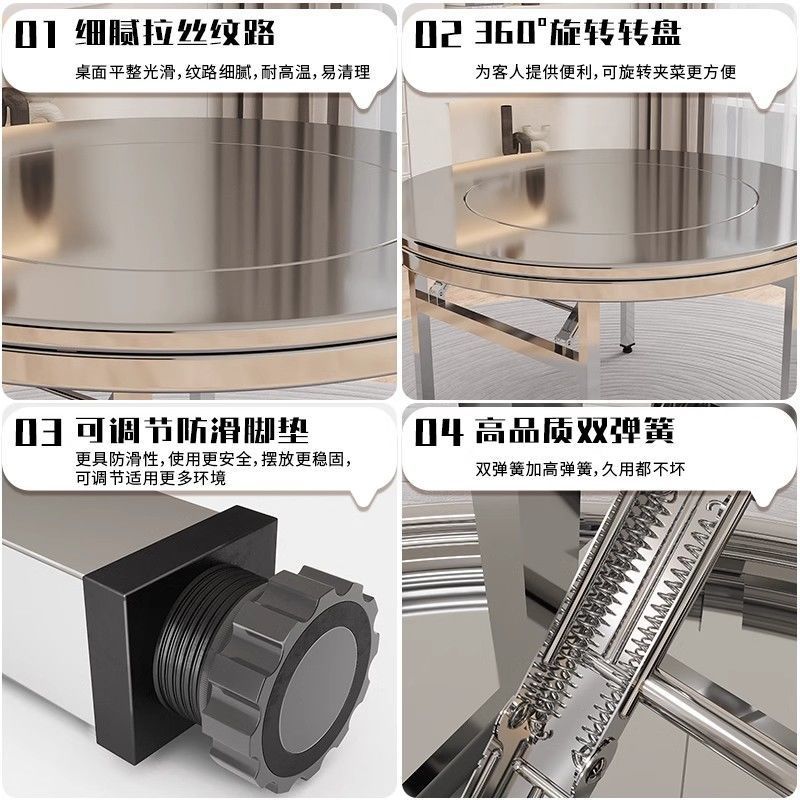 01 细腻拉丝纹路

桌面平整光滑，纹路细腻，耐高温，易清理

02 360°旋转转盘

为客人提供便利，可旋转夹菜更方便

03 可调节防滑脚垫

更具防滑性，使用更安全，摆放更稳固，可调节适用更多环境

04 高品质双弹簧

双弹簧加高弹簧，久用都不坏