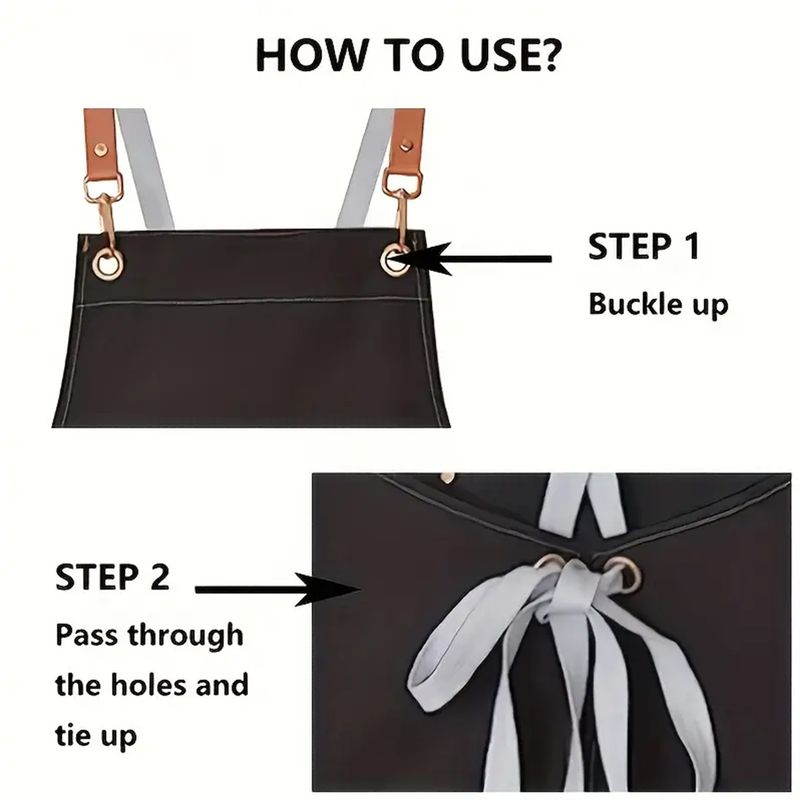 HOW TO USE?

STEP 1
Buckle up

STEP 2
Pass through the holes and tie up