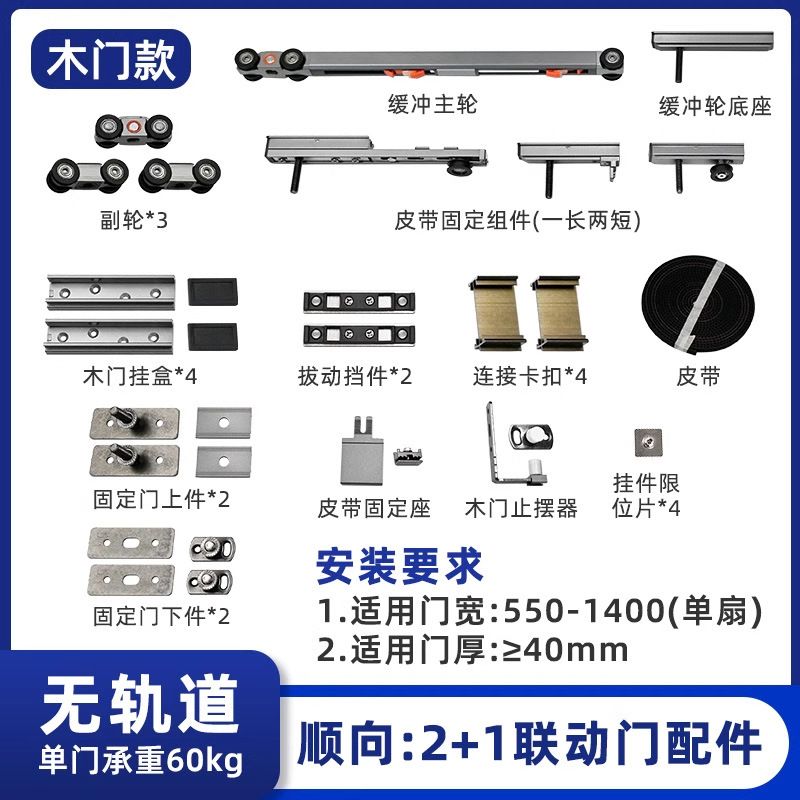 木门款

缓冲主轮

缓冲轮底座

副轮*3

皮带固定组件(一长两短)

木门挂盒*4

拔动挡件*2

连接卡扣*4

皮带

固定门上件*2

皮带固定座

木门止摆器

挂件限位片*4

固定门下件*2

安装要求

1.适用门宽:550-1400(单扇)

2.适用门厚:≥40mm

无轨道

单门承重60kg

顺向:2+1联动门配件