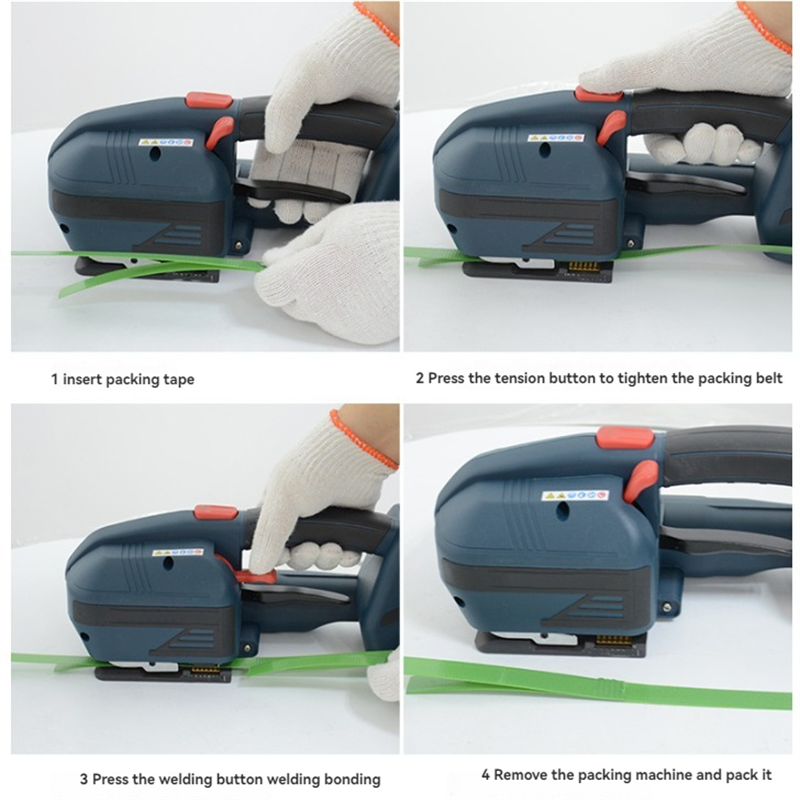 1 insert packing tape

2 Press the tension button to tighten the packing belt

3 Press the welding button welding bonding

4 Remove the packing machine and pack it