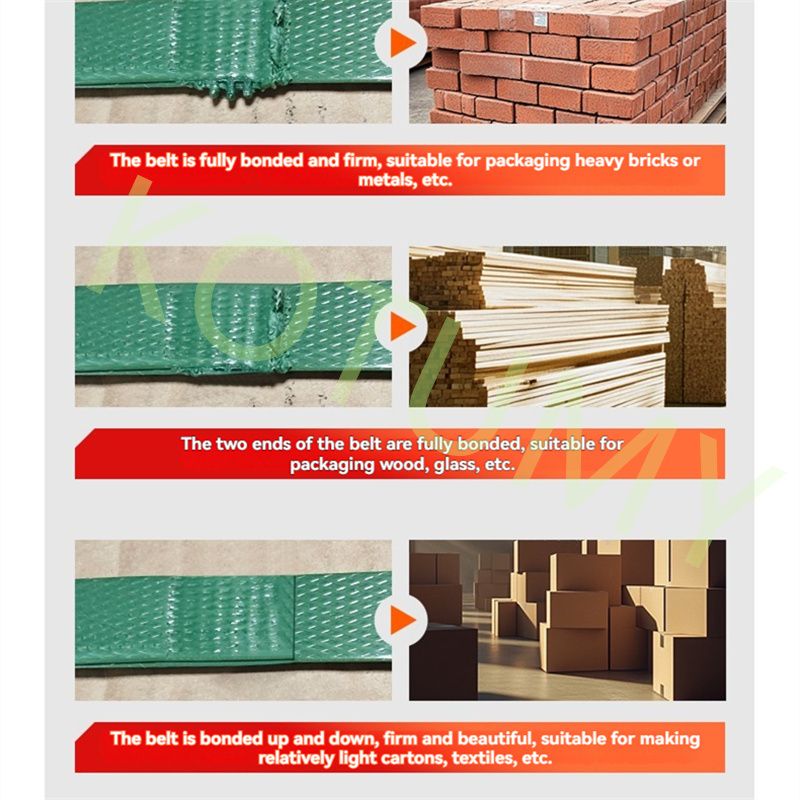 The belt is fully bonded and firm, suitable for packaging heavy bricks or metals, etc.

The two ends of the belt are fully bonded, suitable for packaging wood, glass, etc.

The belt is bonded up and down, firm and beautiful, suitable for making relatively light cartons, textiles, etc.

KOTUMY