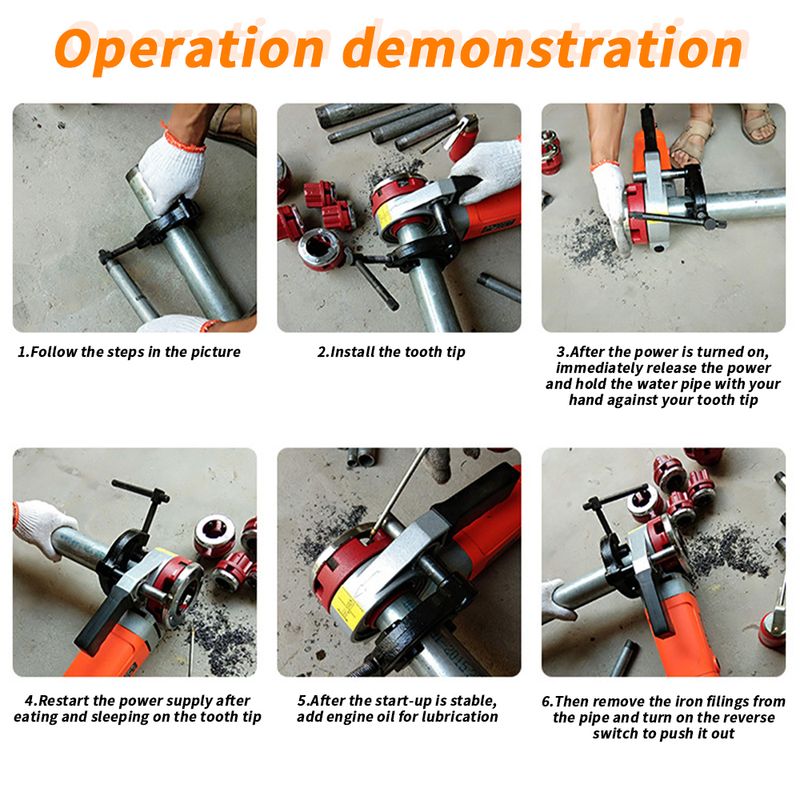 Operation demonstration

1.Follow the steps in the picture

2.Install the tooth tip

3.After the power is turned on, immediately release the power and hold the water pipe with your hand against your tooth tip

4.Restart the power supply after eating and sleeping on the tooth tip

5.After the start-up is stable, add engine oil for lubrication

6.Then remove the iron filings from the pipe and turn on the reverse switch to push it out