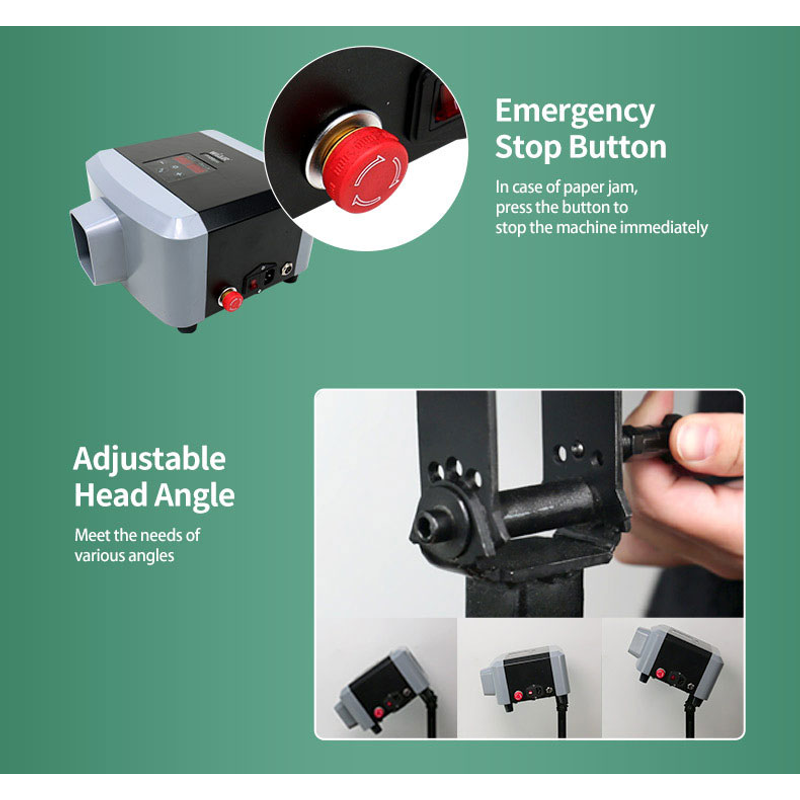 Emergency Stop Button

In case of paper jam, press the button to stop the machine immediately

Adjustable Head Angle

Meet the needs of various angles