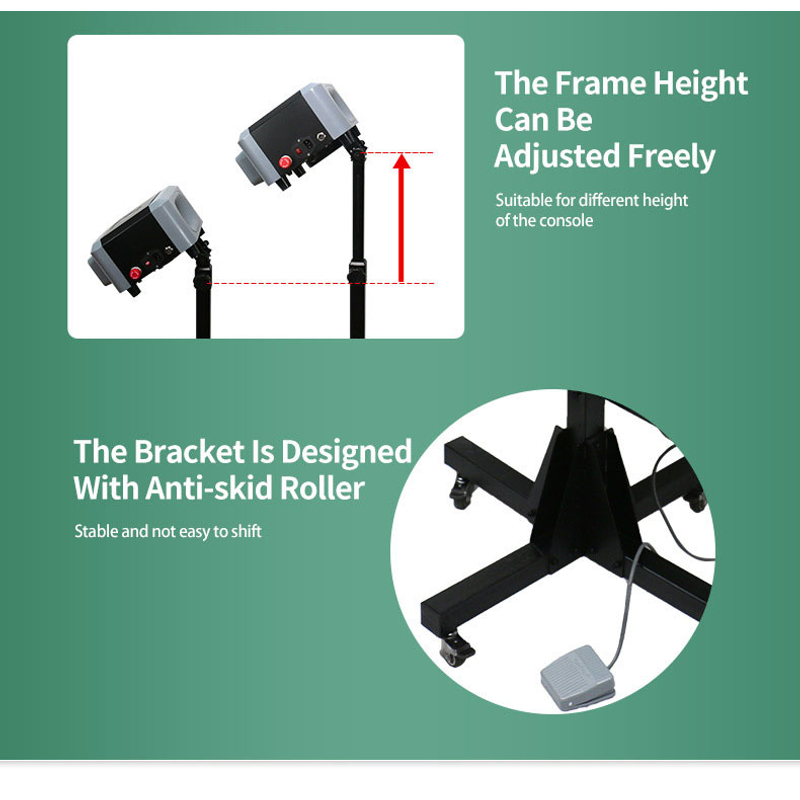 The Frame Height Can Be Adjusted Freely

Suitable for different height of the console

The Bracket Is Designed With Anti-skid Roller

Stable and not easy to shift