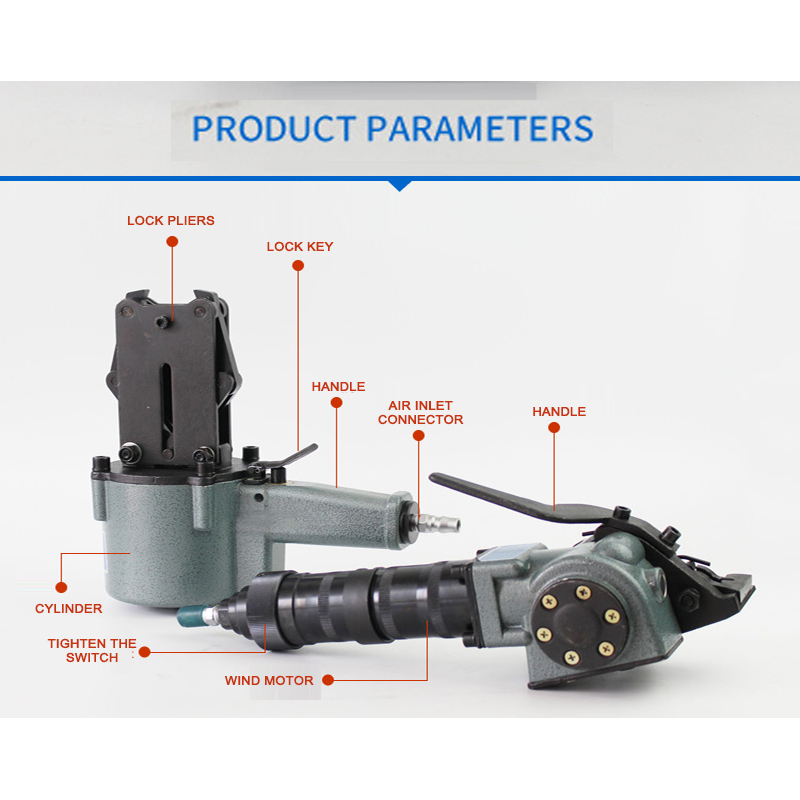 PRODUCT PARAMETERS

LOCK PLIERS

LOCK KEY

HANDLE

AIR INLET CONNECTOR

HANDLE

CYLINDER

TIGHTEN THE SWITCH

WIND MOTOR