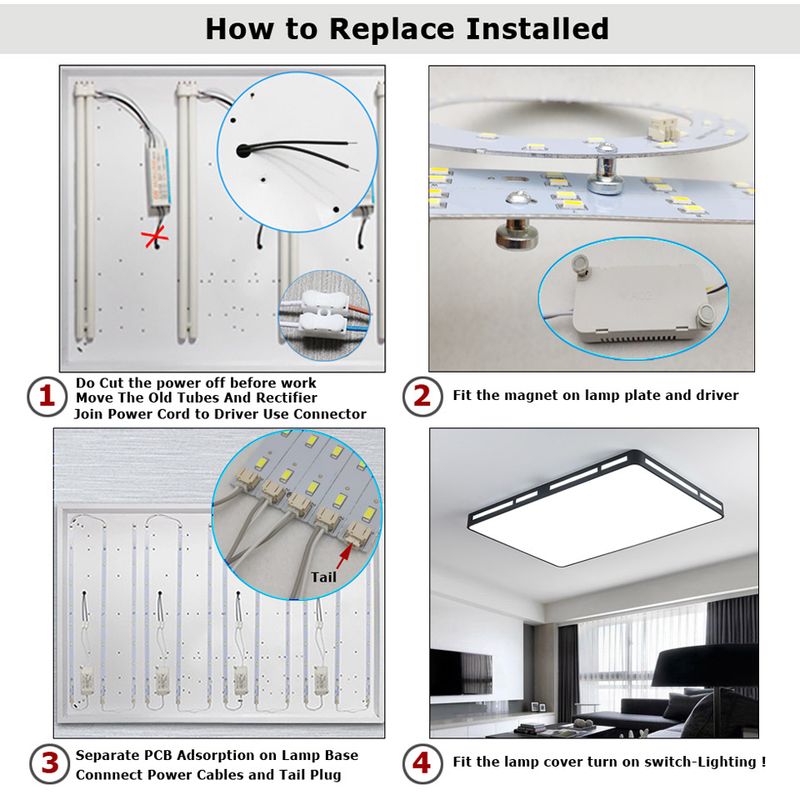 How to Replace Installed

1
Do Cut the power off before work
Move The Old Tubes And Rectifier
Join Power Cord to Driver Use Connector

2
Fit the magnet on lamp plate and driver

Tail

3
Separate PCB Adsorption on Lamp Base
Connnect Power Cables and Tail Plug

4
Fit the lamp cover turn on switch-Lighting !