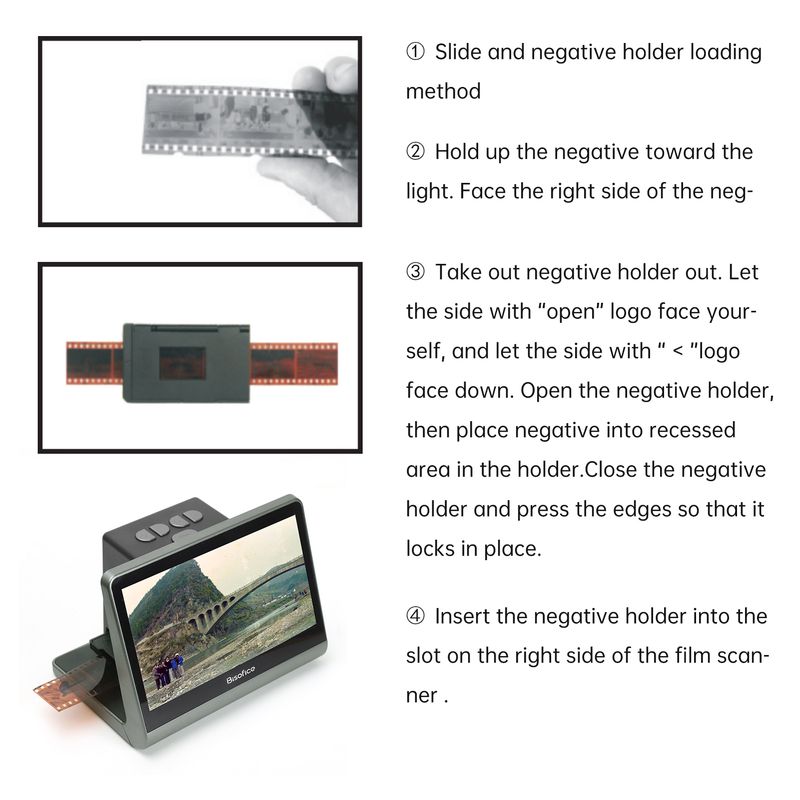 ① Slide and negative holder loading method

② Hold up the negative toward the light. Face the right side of the neg-

③ Take out negative holder out. Let the side with "open" logo face yourself, and let the side with " < "logo face down. Open the negative holder, then place negative into recessed area in the holder.Close the negative holder and press the edges so that it locks in place.

④ Insert the negative holder into the slot on the right side of the film scanner .

Bisofice