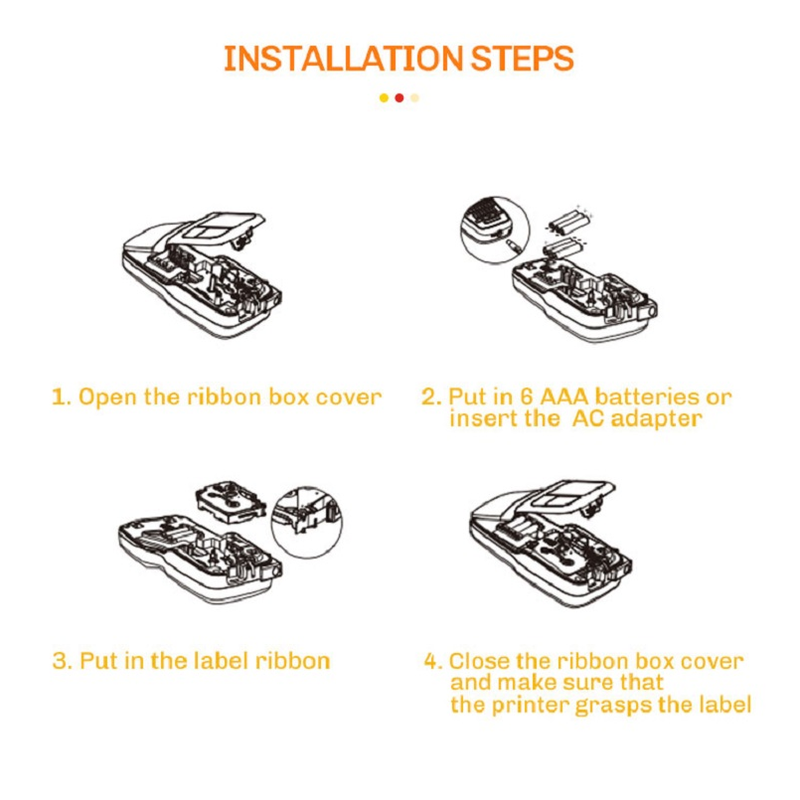 INSTALLATION STEPS

1. Open the ribbon box cover

2. Put in 6 AAA batteries or insert the AC adapter

3. Put in the label ribbon

4. Close the ribbon box cover and make sure that the printer grasps the label