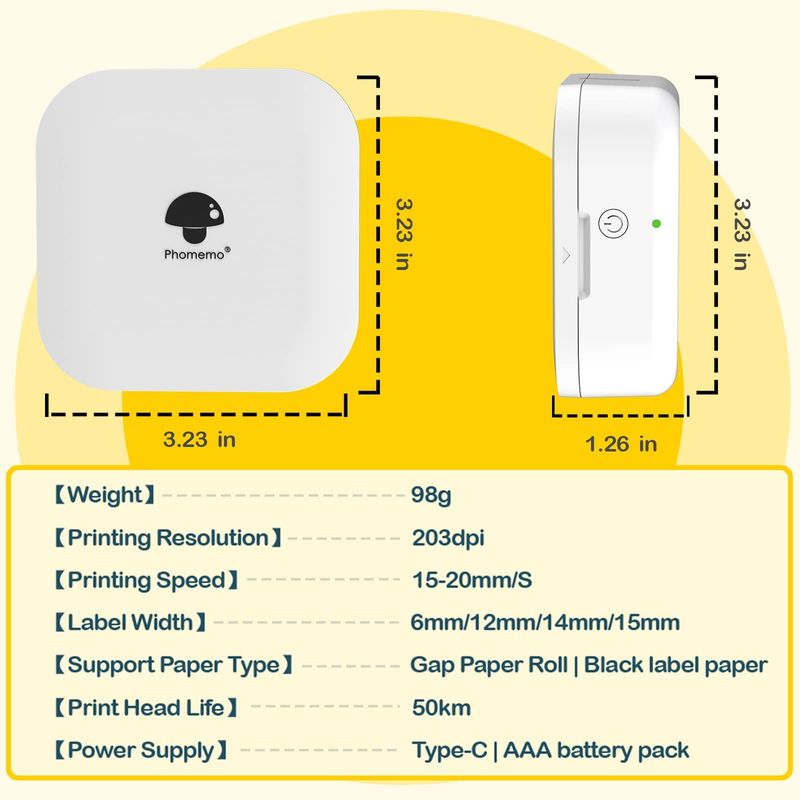 Phomemo®

3.23 in

3.23 in

3.23 in

1.26 in

【Weight】 98g

【Printing Resolution】 203dpi

【Printing Speed】 15-20mm/S

【Label Width】 6mm/12mm/14mm/15mm

【Support Paper Type】 Gap Paper Roll | Black label paper

【Print Head Life】 50km

【Power Supply】 Type-C | AAA battery pack