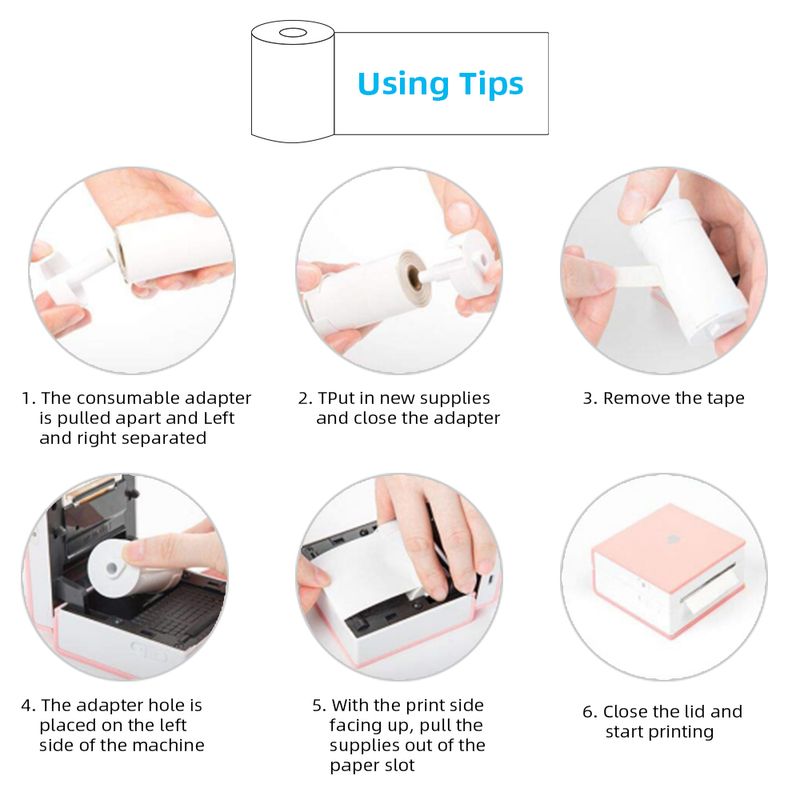 Using Tips

1. The consumable adapter is pulled apart and Left and right separated

2. TPut in new supplies and close the adapter

3. Remove the tape

4. The adapter hole is placed on the left side of the machine

5. With the print side facing up, pull the supplies out of the paper slot

6. Close the lid and start printing