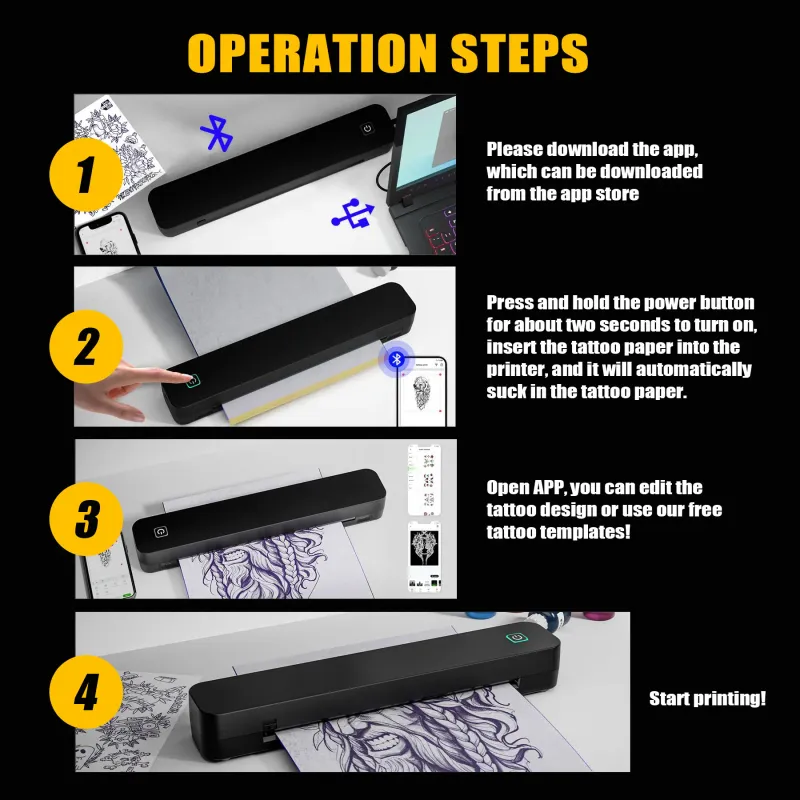 OPERATION STEPS

1

Please download the app, which can be downloaded from the app store

2

Press and hold the power button for about two seconds to turn on, insert the tattoo paper into the printer, and it will automatically suck in the tattoo paper.

3

Open APP, you can edit the tattoo design or use our free tattoo templates!

4

Start printing!