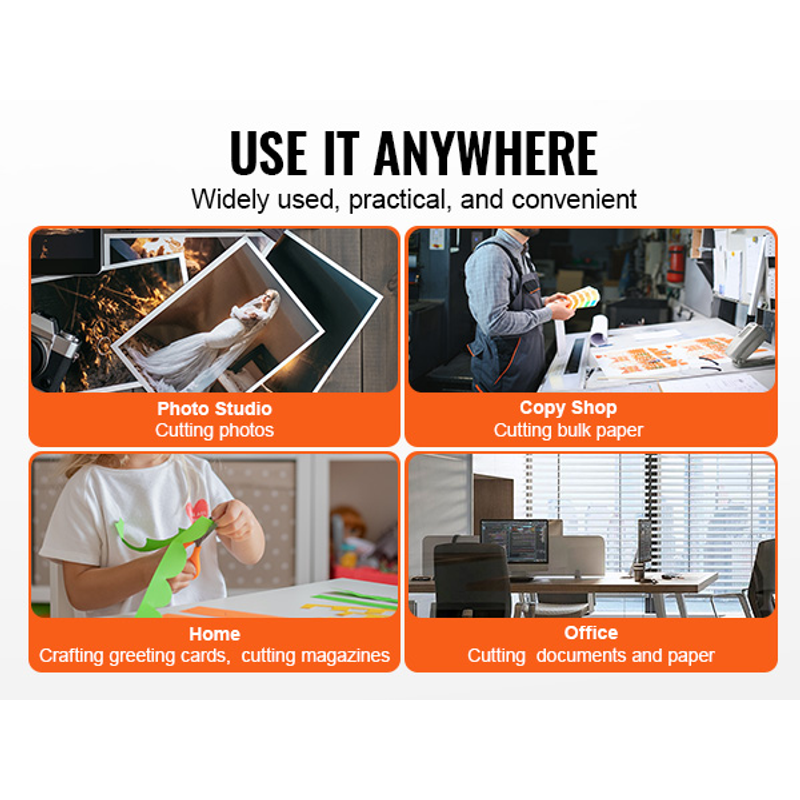 USE IT ANYWHERE
Widely used, practical, and convenient

Photo Studio
Cutting photos

Copy Shop
Cutting bulk paper

Home
Crafting greeting cards,  cutting magazines

Office
Cutting  documents and paper