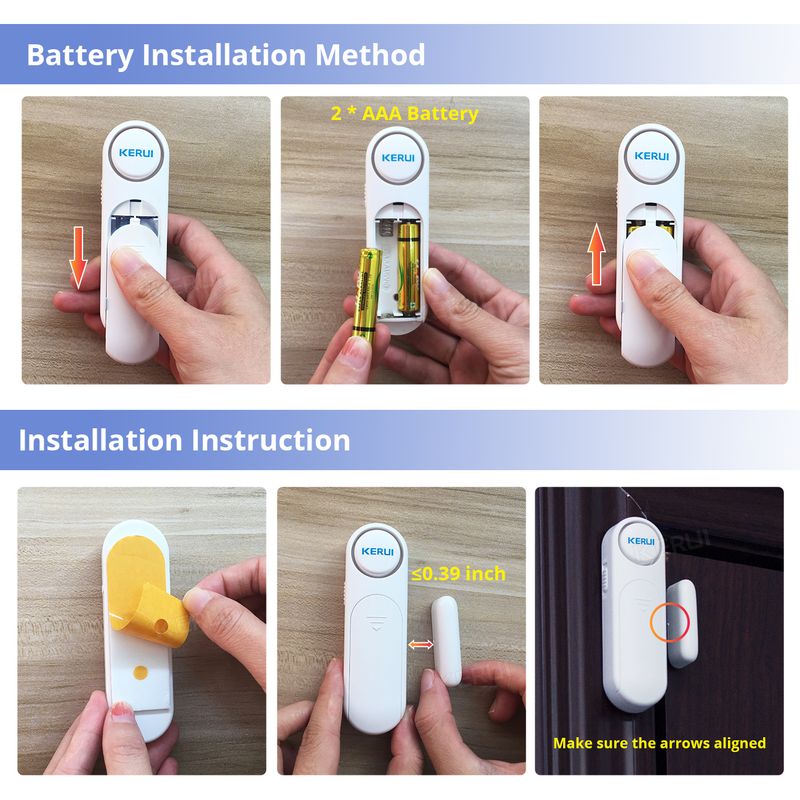 Battery Installation Method

KERUI

2 * AAA Battery

KERUI

KERUI

Installation Instruction

KERUI

≤0.39 inch

KERUI

Make sure the arrows aligned