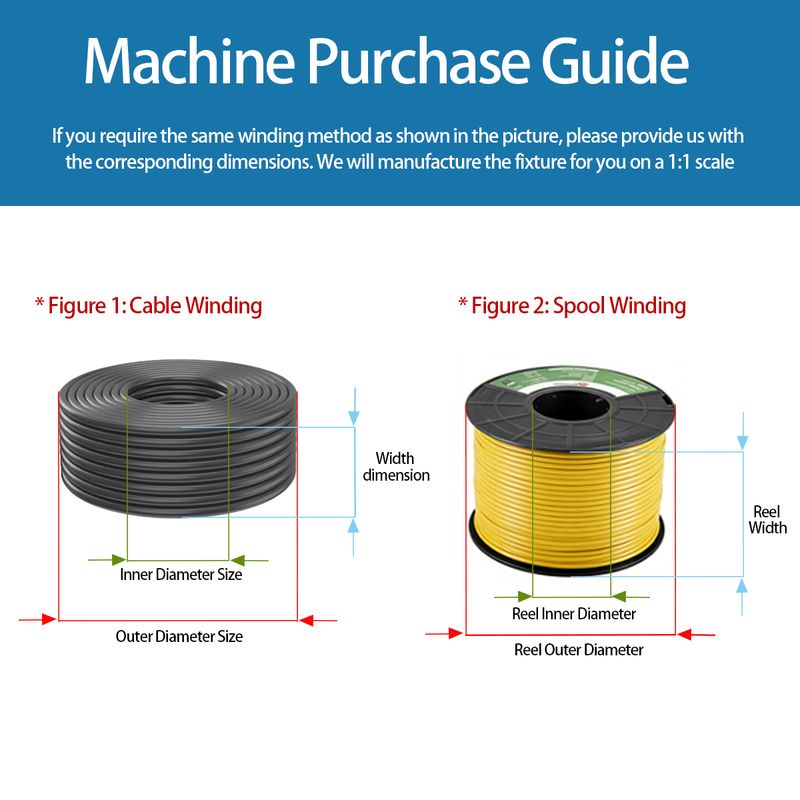 Machine Purchase Guide

If you require the same winding method as shown in the picture, please provide us with the corresponding dimensions. We will manufacture the fixture for you on a 1:1 scale

* Figure 1: Cable Winding

Width dimension

Inner Diameter Size

Outer Diameter Size

* Figure 2: Spool Winding

Reel Width

Reel Inner Diameter

Reel Outer Diameter