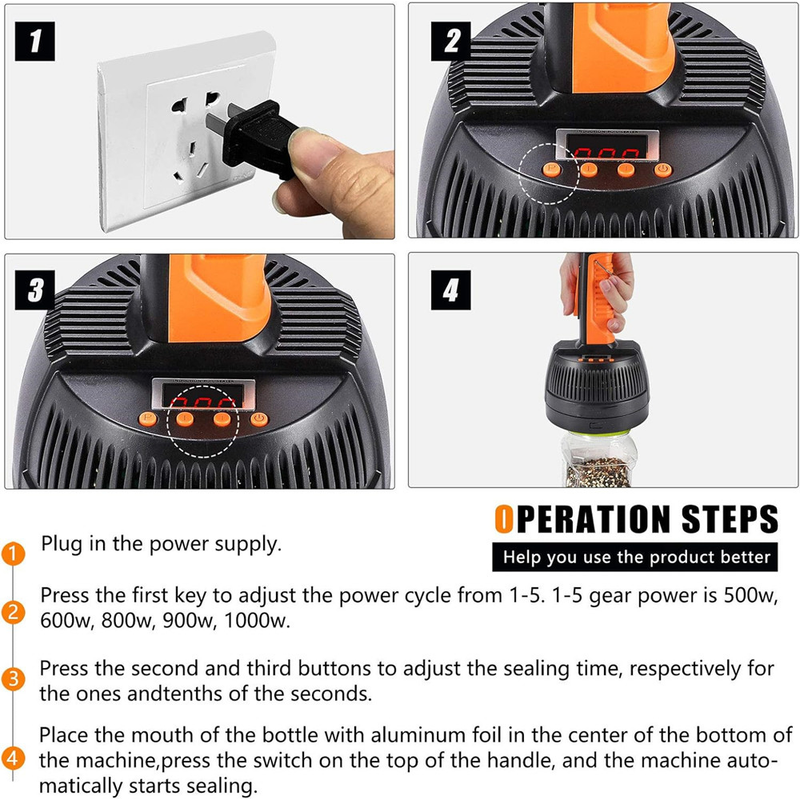 1

2

3

4

OPERATION STEPS

Help you use the product better

1 Plug in the power supply.

2 Press the first key to adjust the power cycle from 1-5. 1-5 gear power is 500w, 600w, 800w, 900w, 1000w.

3 Press the second and third buttons to adjust the sealing time, respectively for the ones andtenths of the seconds.

4 Place the mouth of the bottle with aluminum foil in the center of the bottom of the machine,press the switch on the top of the handle, and the machine automatically starts sealing.