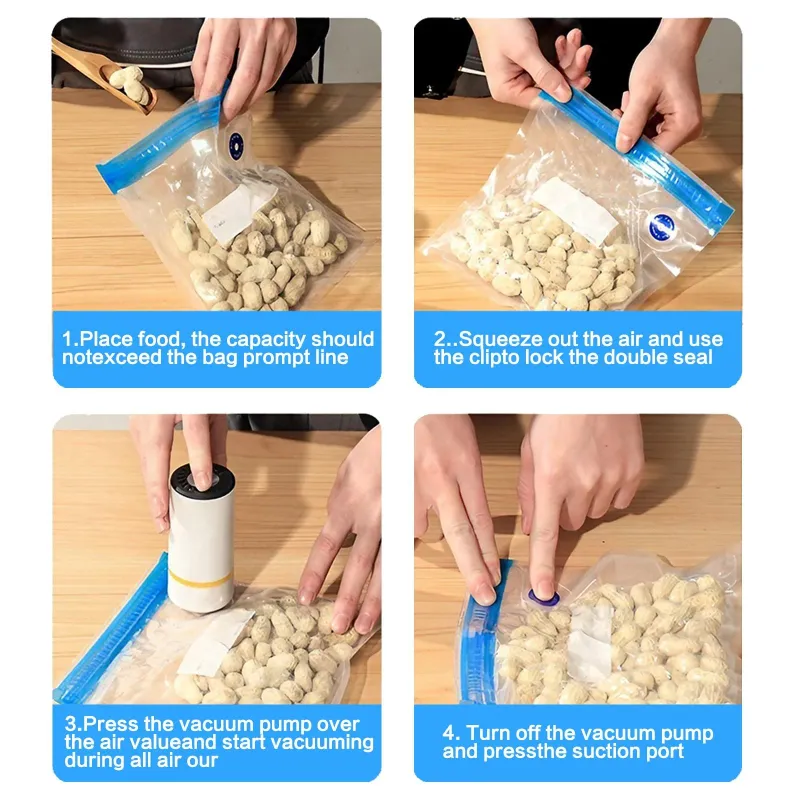 1.Place food, the capacity should notexceed the bag prompt line

2..Squeeze out the air and use the clipto lock the double seal

3.Press the vacuum pump over the air valueand start vacuuming during all air our

4. Turn off the vacuum pump and pressthe suction port