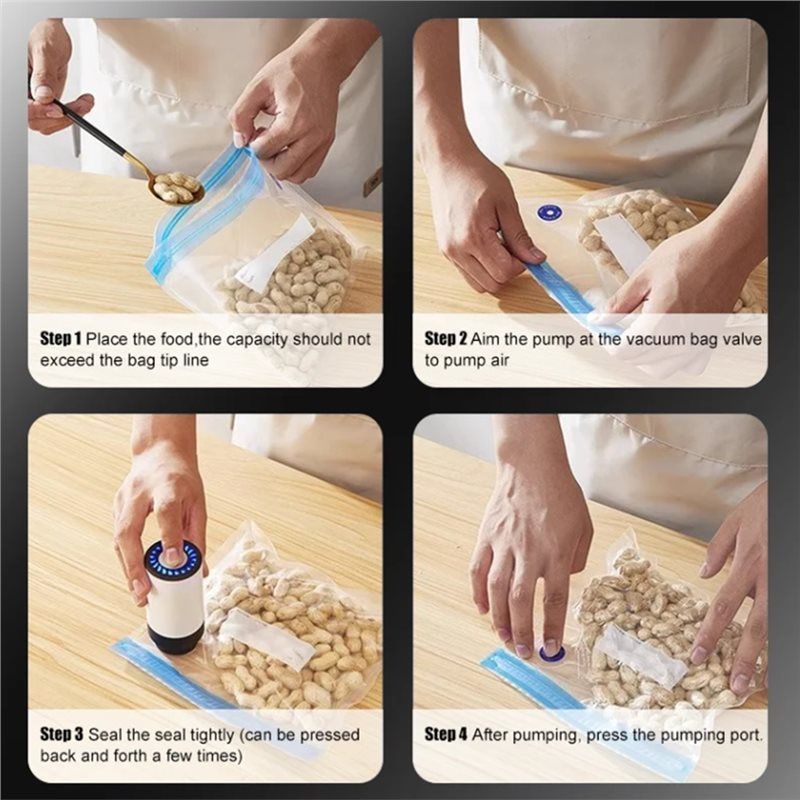 Step 1 Place the food,the capacity should not exceed the bag tip line

Step 2 Aim the pump at the vacuum bag valve to pump air

Step 3 Seal the seal tightly (can be pressed back and forth a few times)

Step 4 After pumping, press the pumping port.