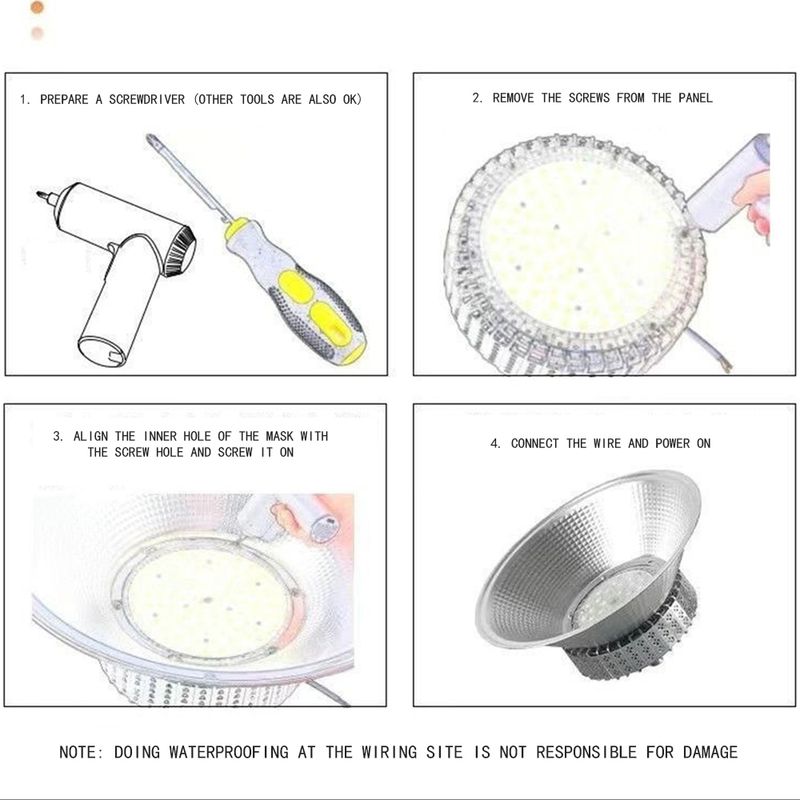 1. PREPARE A SCREWDRIVER (OTHER TOOLS ARE ALSO OK)

2. REMOVE THE SCREWS FROM THE PANEL

3. ALIGN THE INNER HOLE OF THE MASK WITH THE SCREW HOLE AND SCREW IT ON

4. CONNECT THE WIRE AND POWER ON

NOTE: DOING WATERPROOFING AT THE WIRING SITE IS NOT RESPONSIBLE FOR DAMAGE