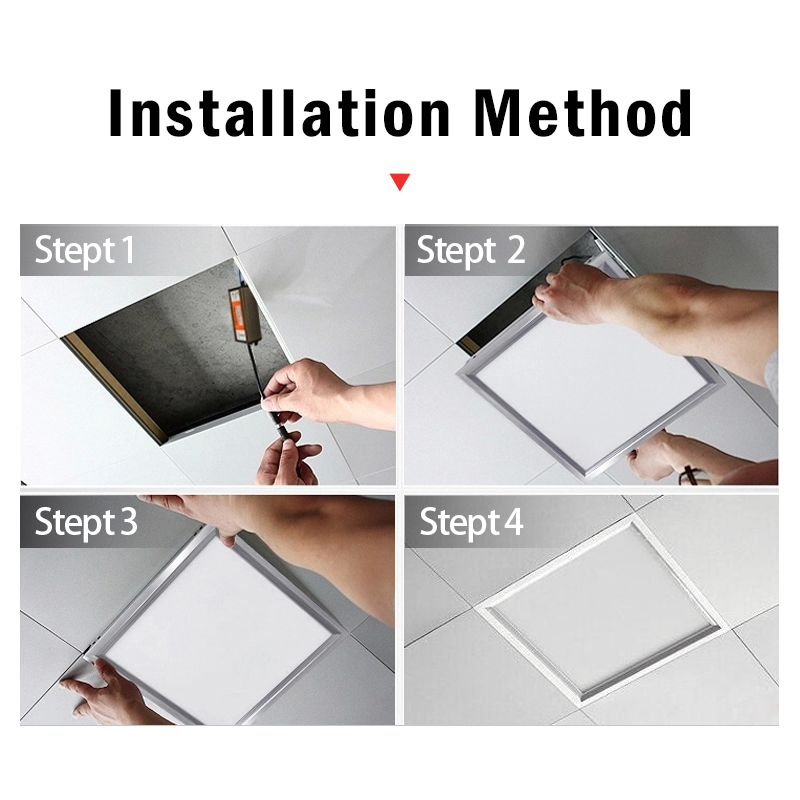 Installation Method

Stept 1

Stept 2

Stept 3

Stept 4