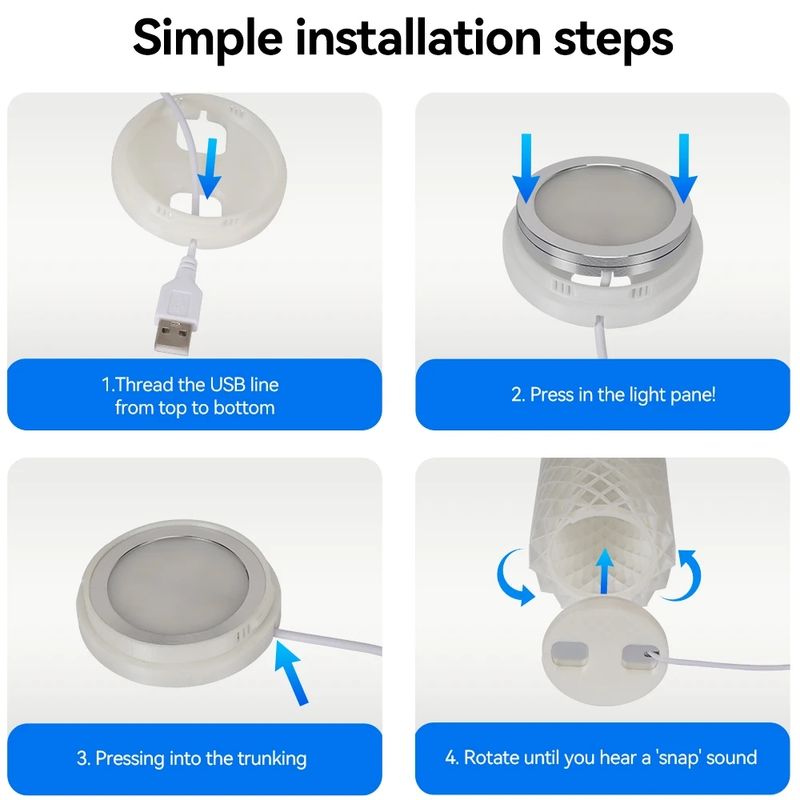 Simple installation steps

1.Thread the USB line from top to bottom

2. Press in the light pane!

3. Pressing into the trunking

4. Rotate until you hear a 'snap' sound