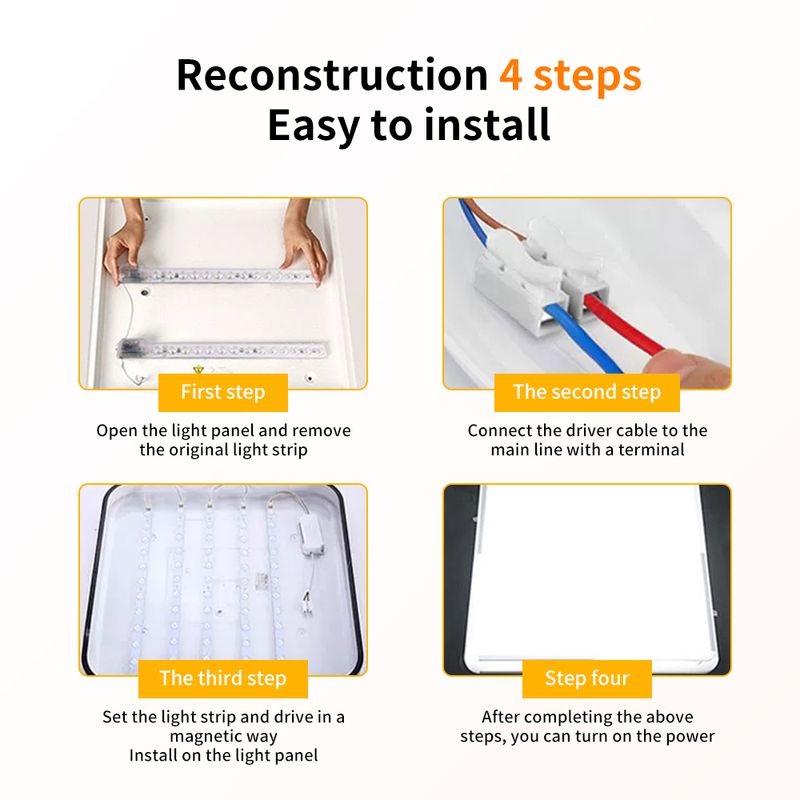 Reconstruction 4 steps
Easy to install

First step

Open the light panel and remove the original light strip

The second step

Connect the driver cable to the main line with a terminal

The third step

Set the light strip and drive in a magnetic way
Install on the light panel

Step four

After completing the above steps, you can turn on the power