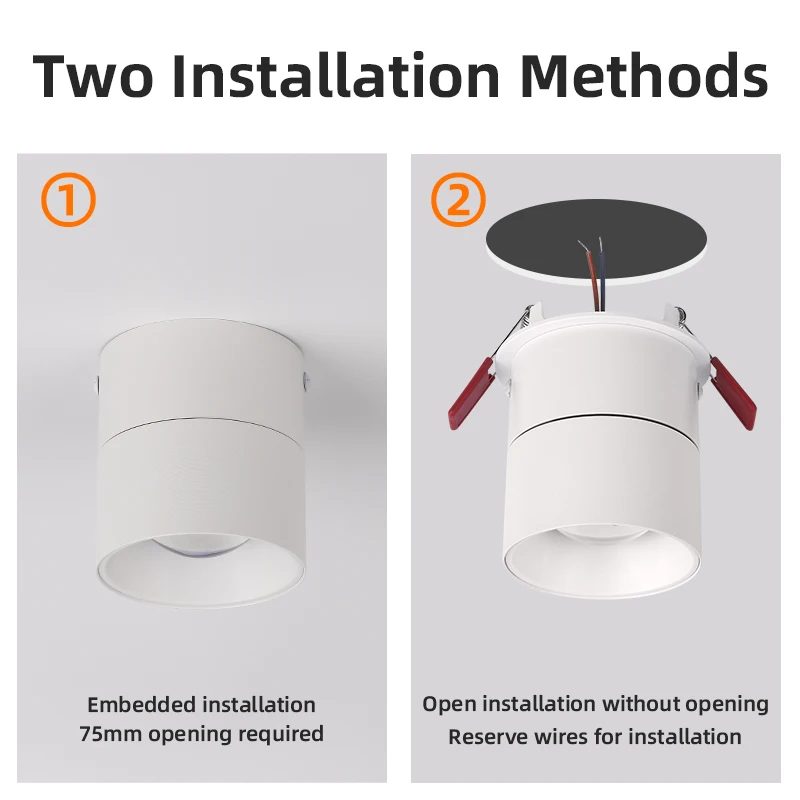 Two Installation Methods

①

Embedded installation
75mm opening required

②

Open installation without opening
Reserve wires for installation