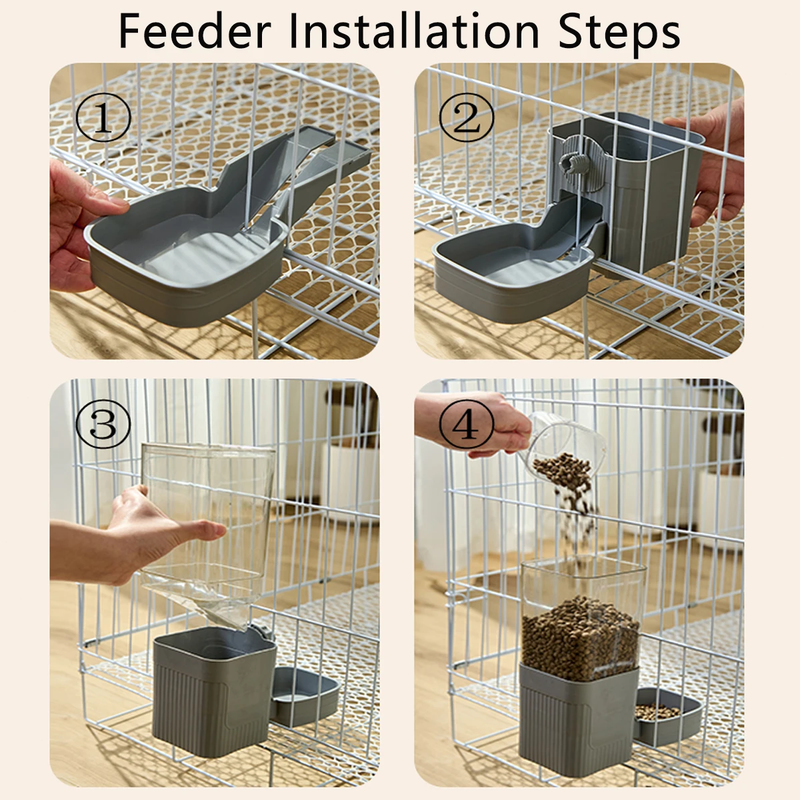 Feeder Installation Steps

①

②

③

④